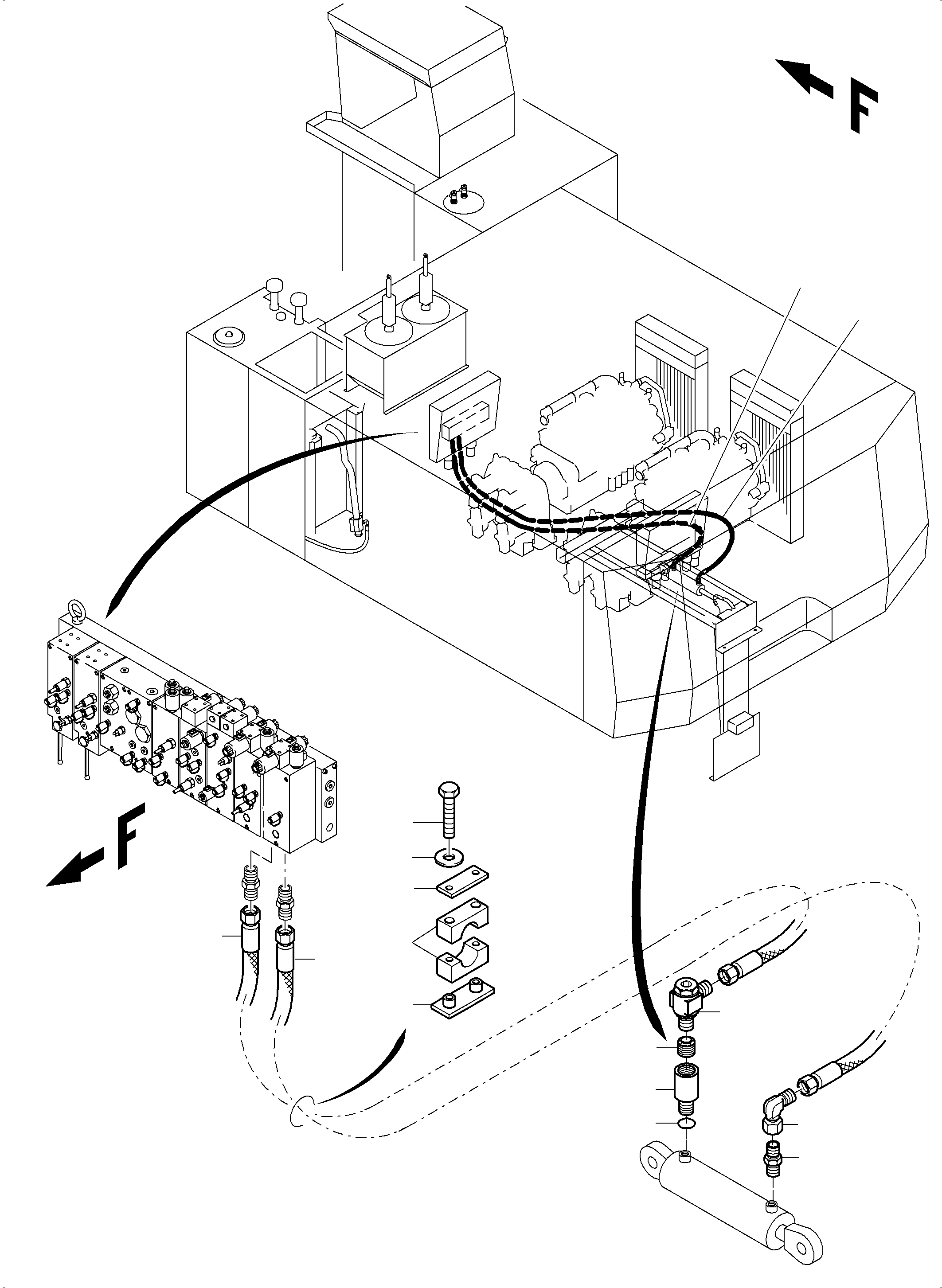 F

F