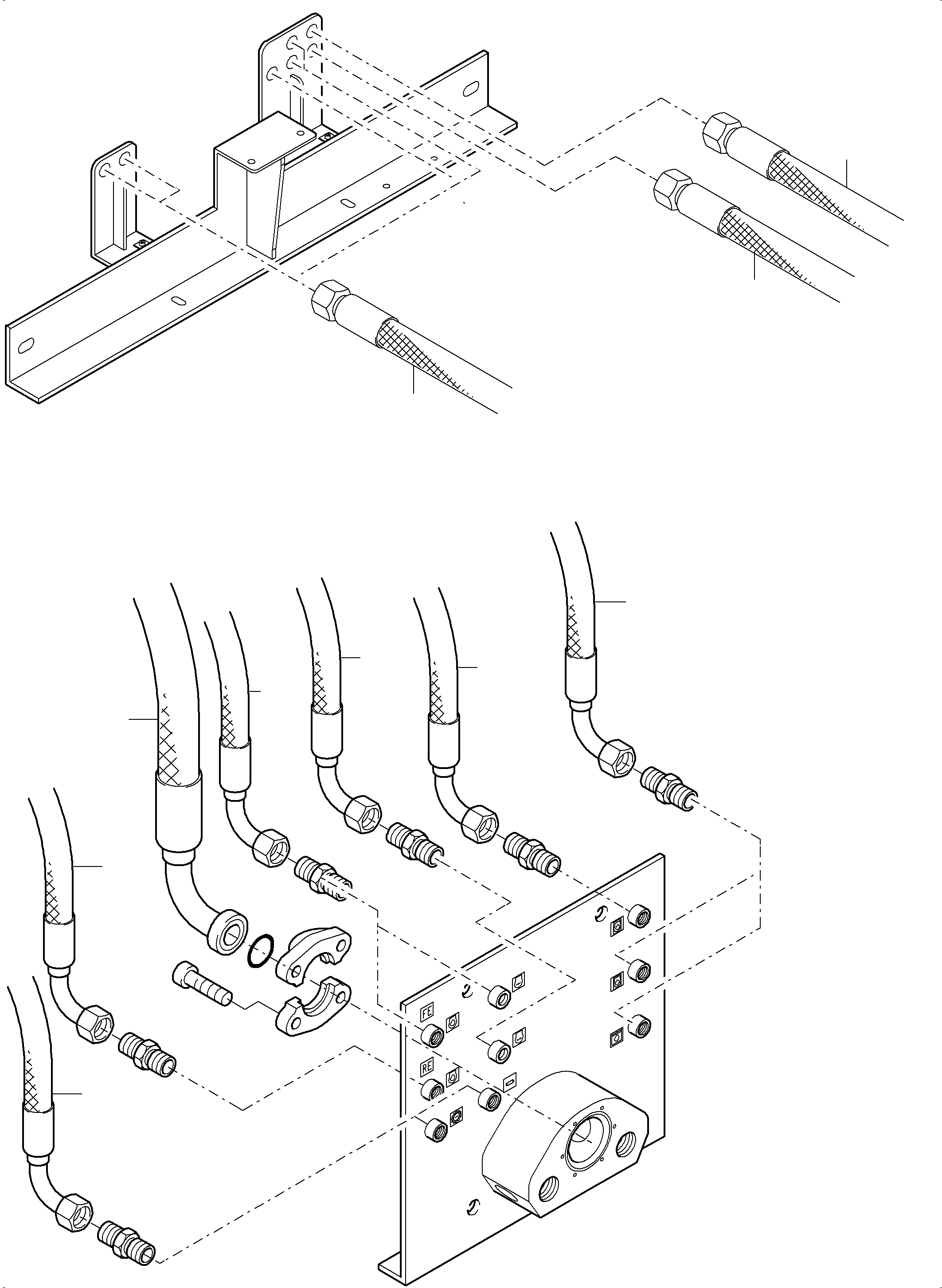 FE

RE