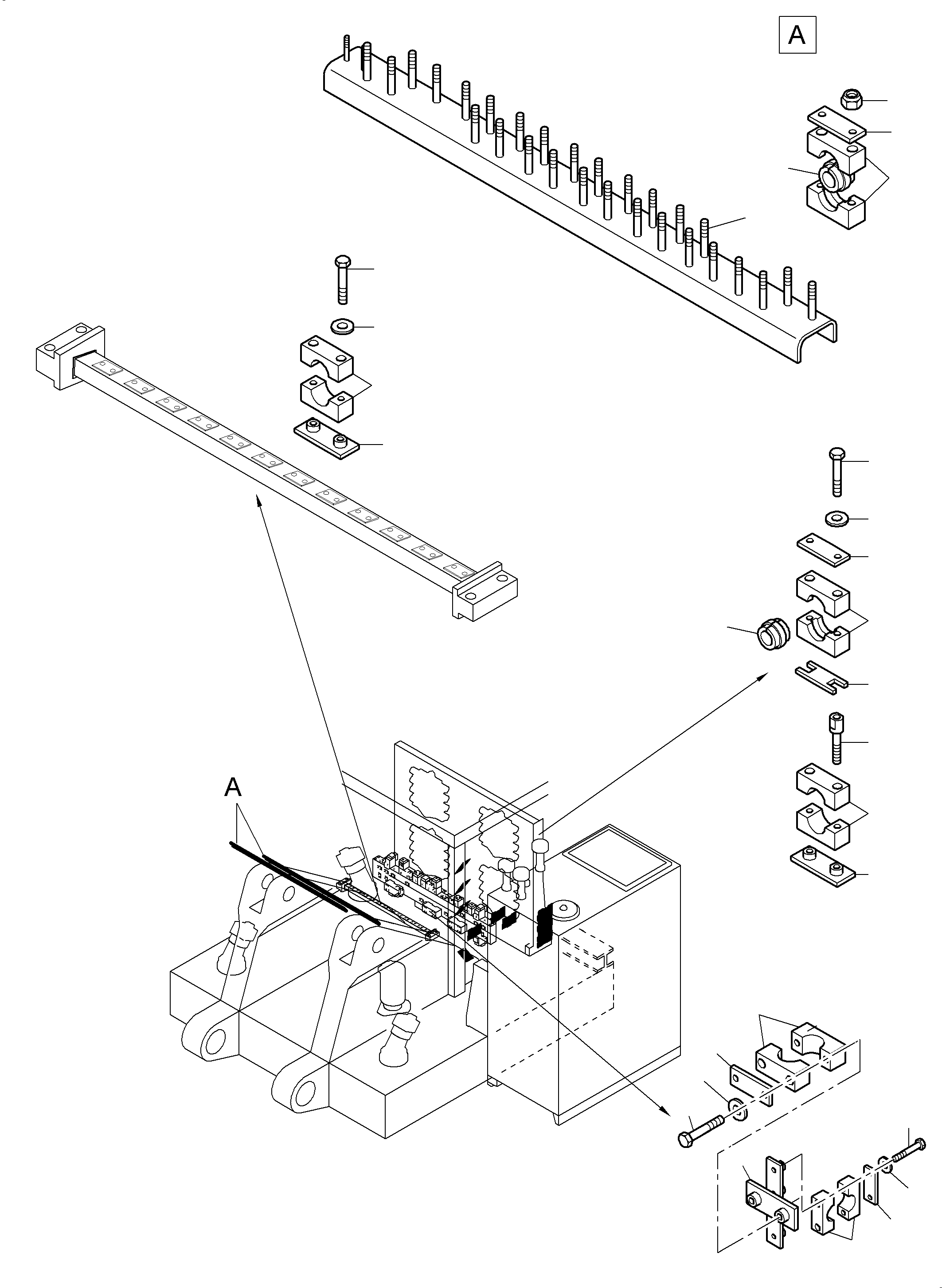 A

A