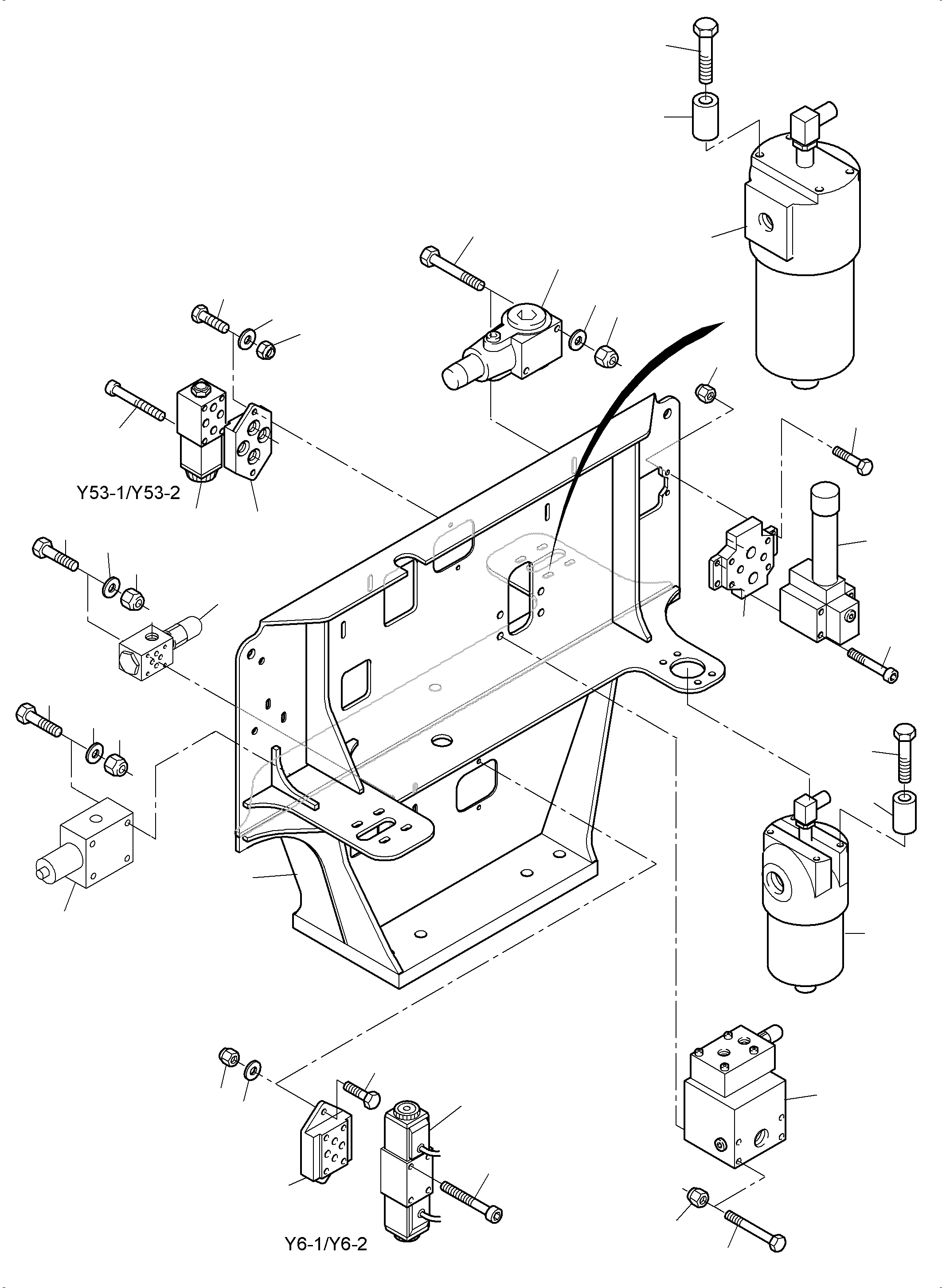 Y53-1/Y53-2

Y6-1/Y6-2