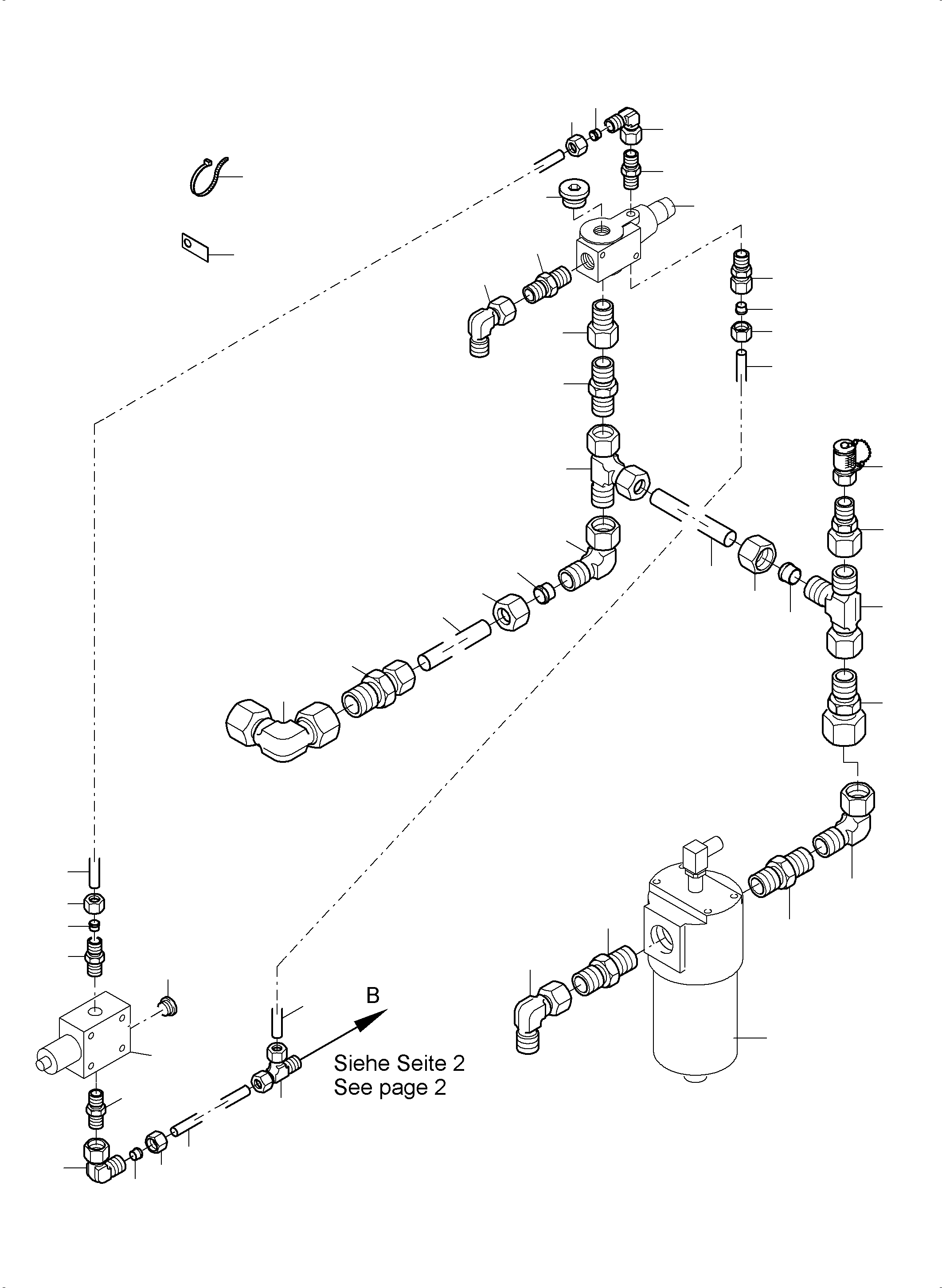 B

Siehe Seite 2
See page 2