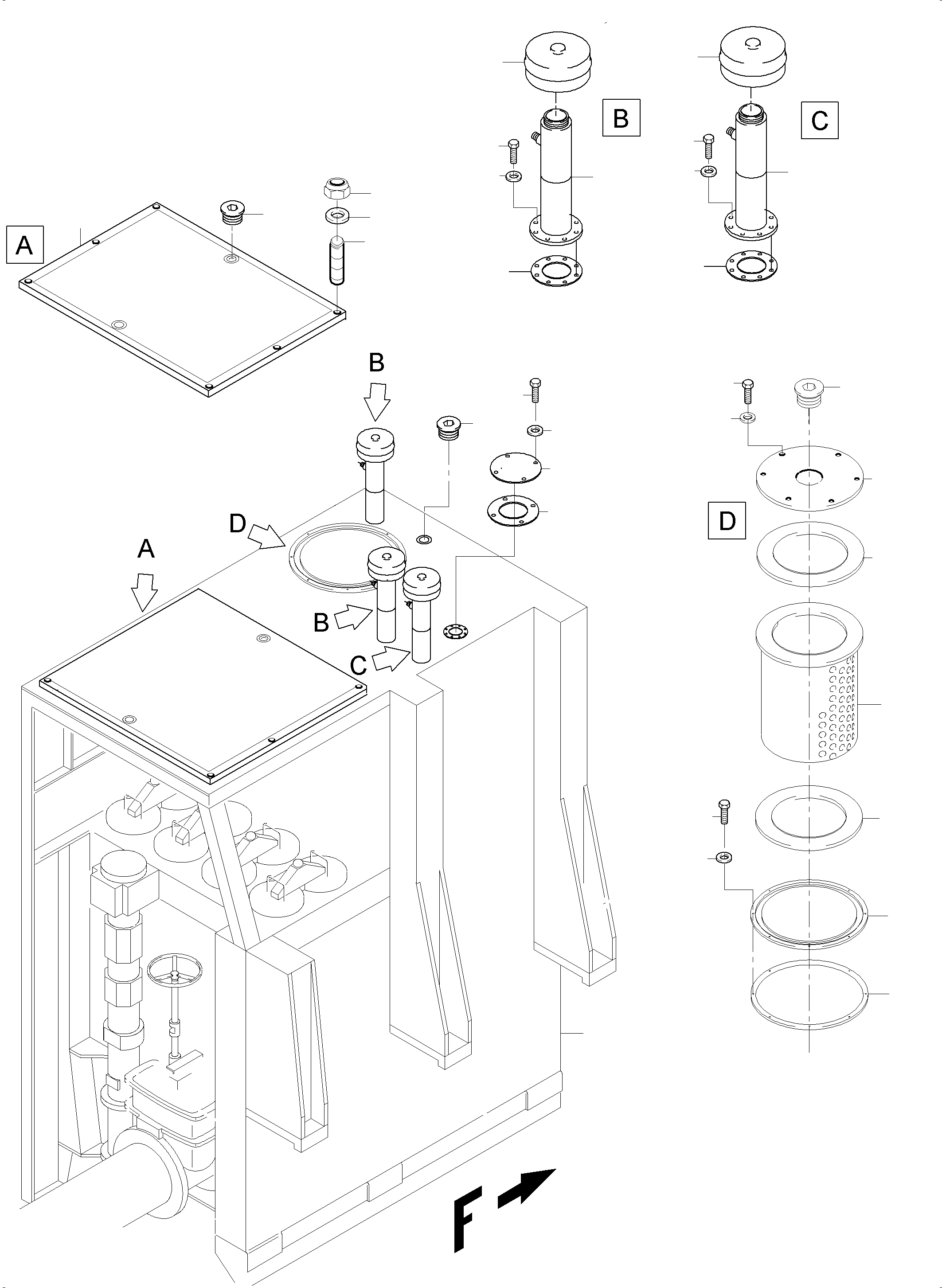 B

C

A

B

D

A

B

C

D

F