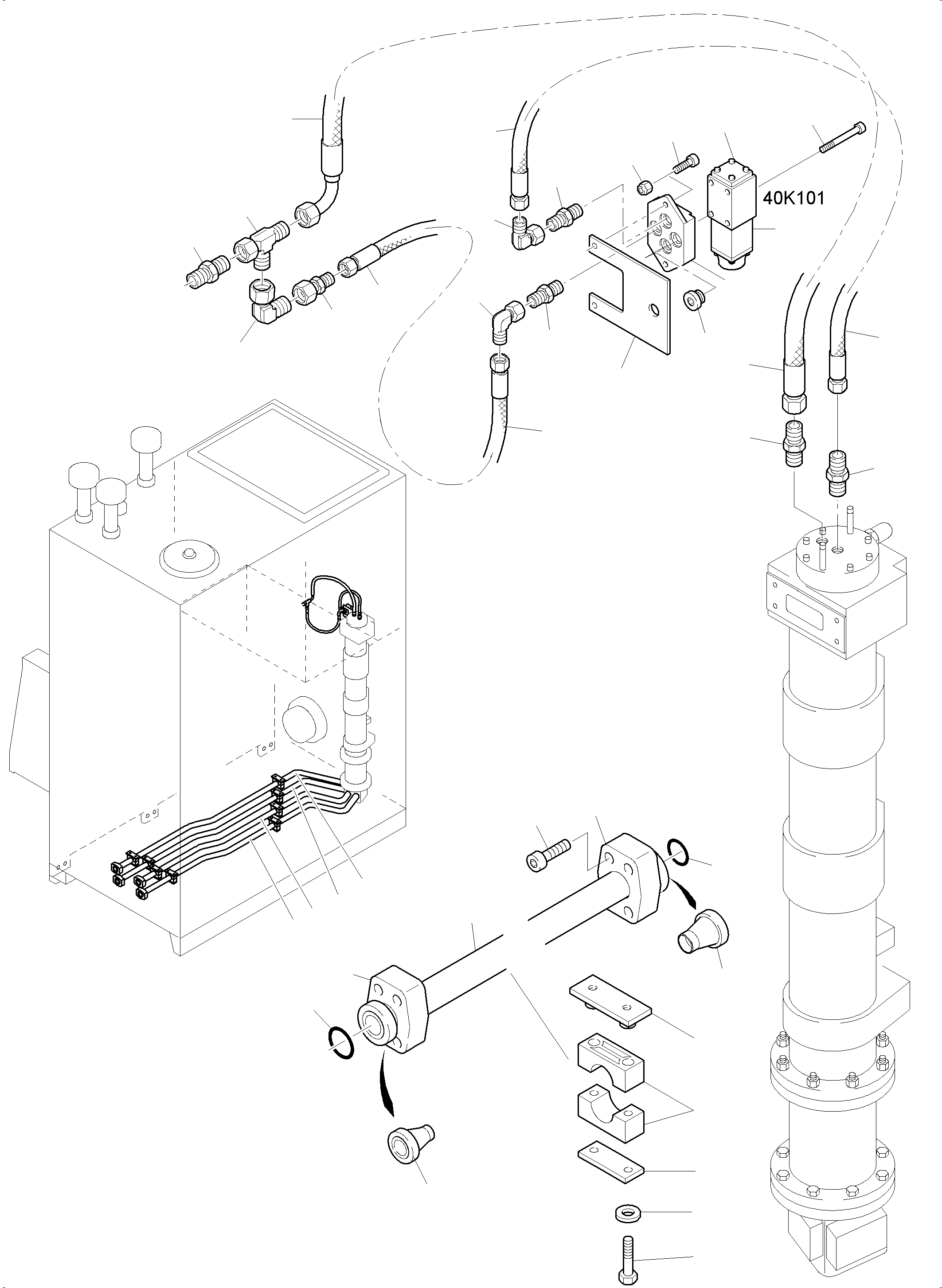 40K101