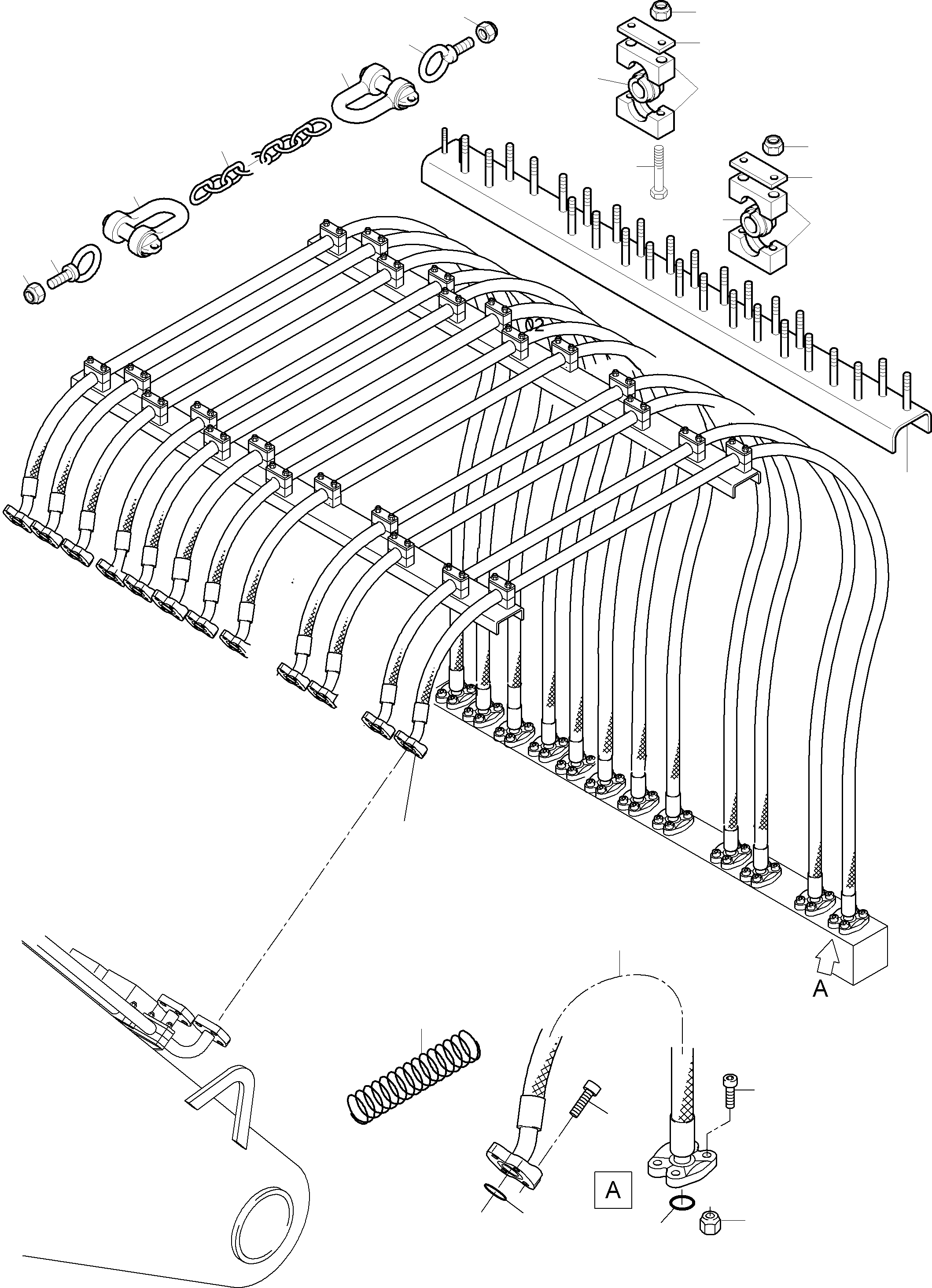 02

A

A