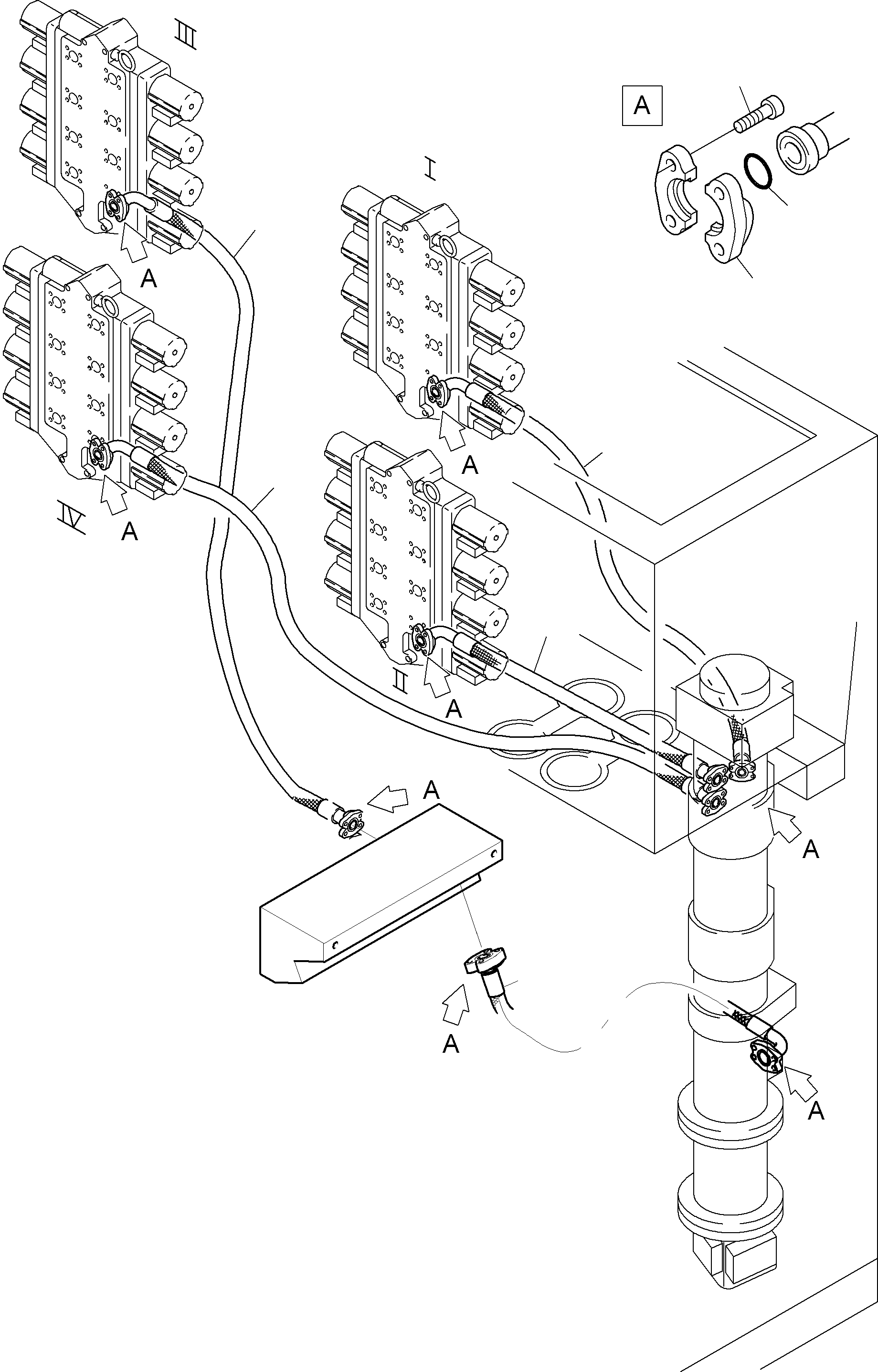 III
A
I
A
A
IV
A
II
A
A
A
A
A