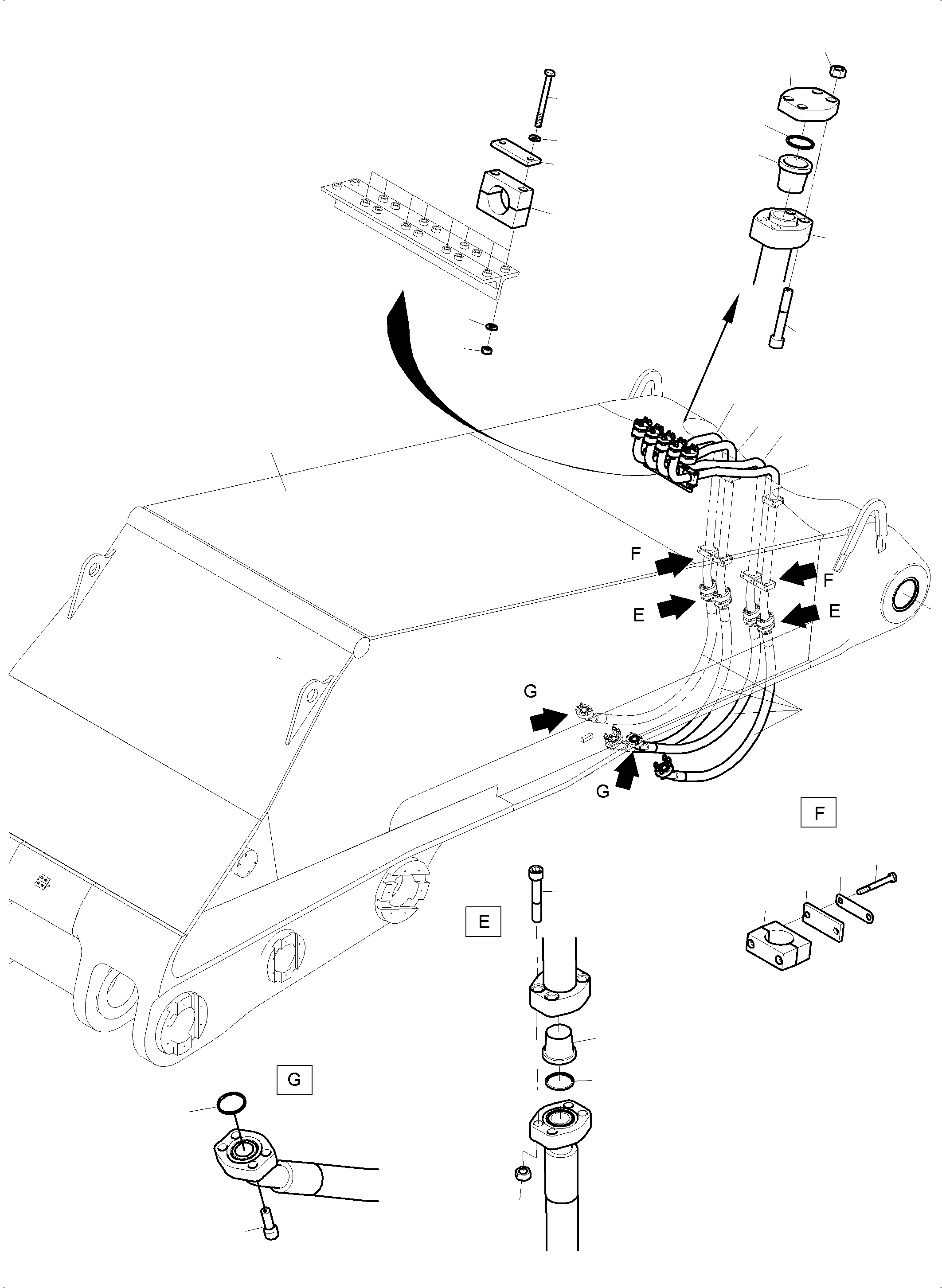 F
F
E
E
G
G
F
E
G