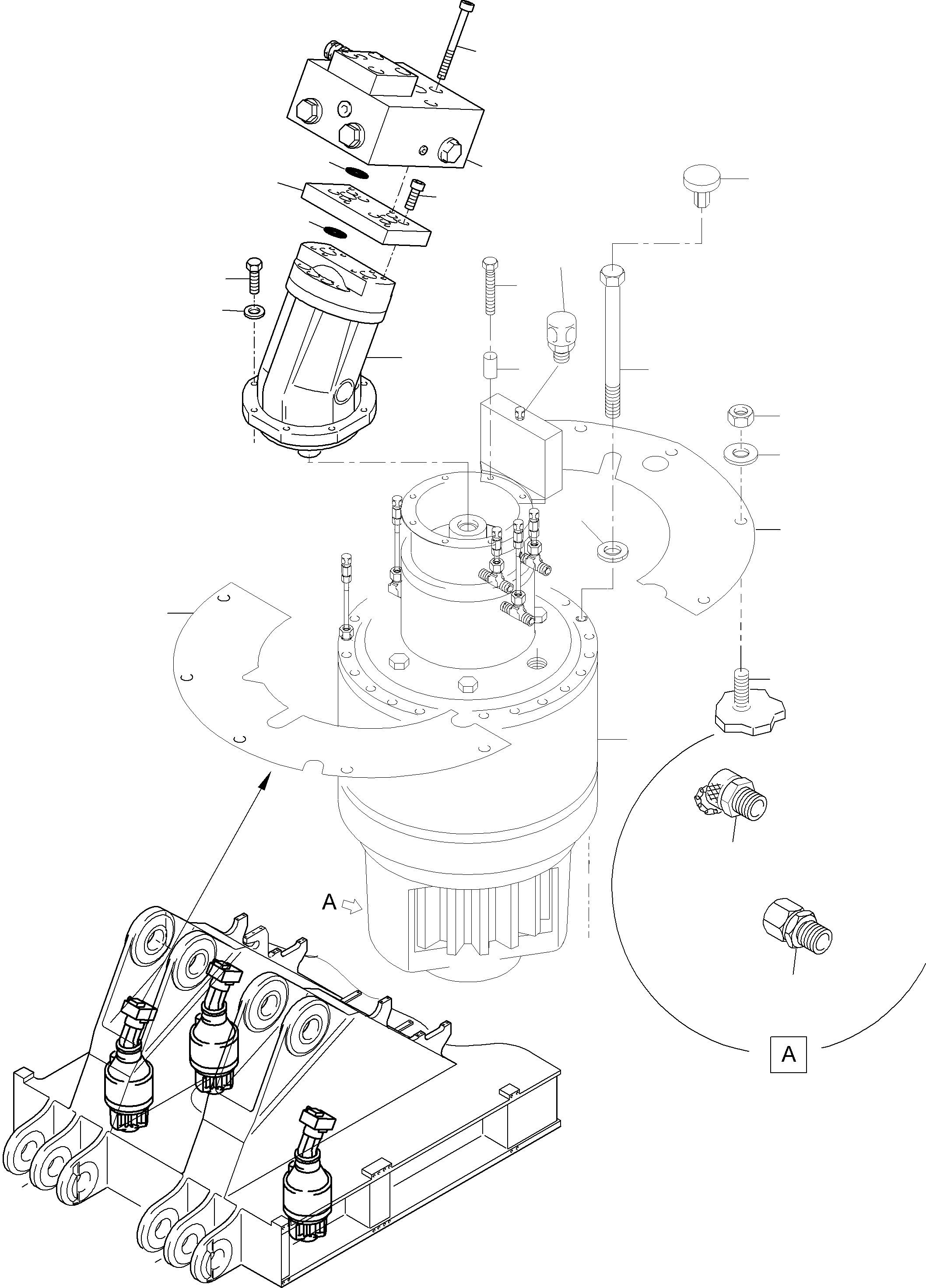 A

A