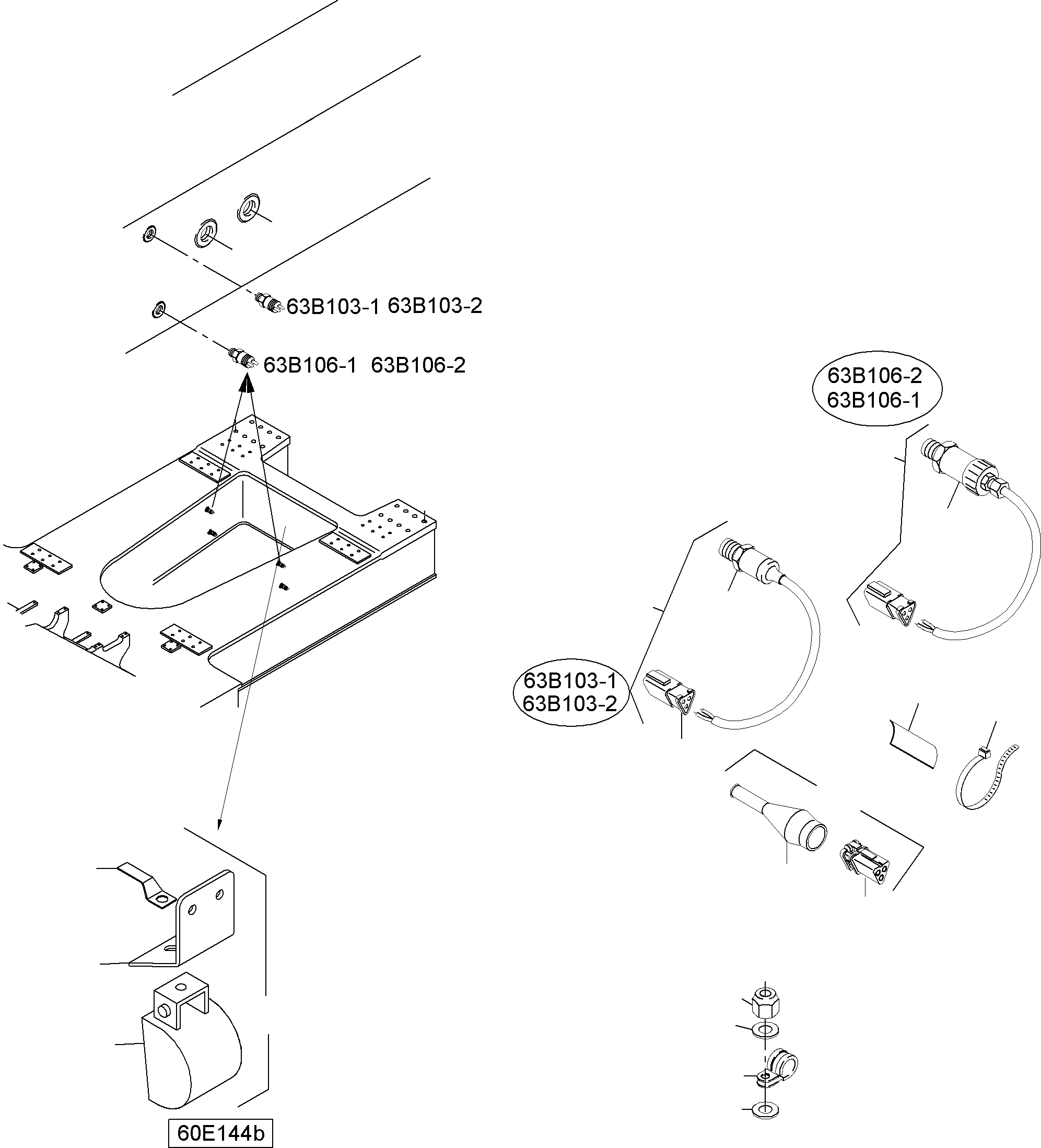 63B103-1 63B103-2

63B106-1 63B106-2

63B106-2
63B106-1

63B103-1
63B103-2

60E144b