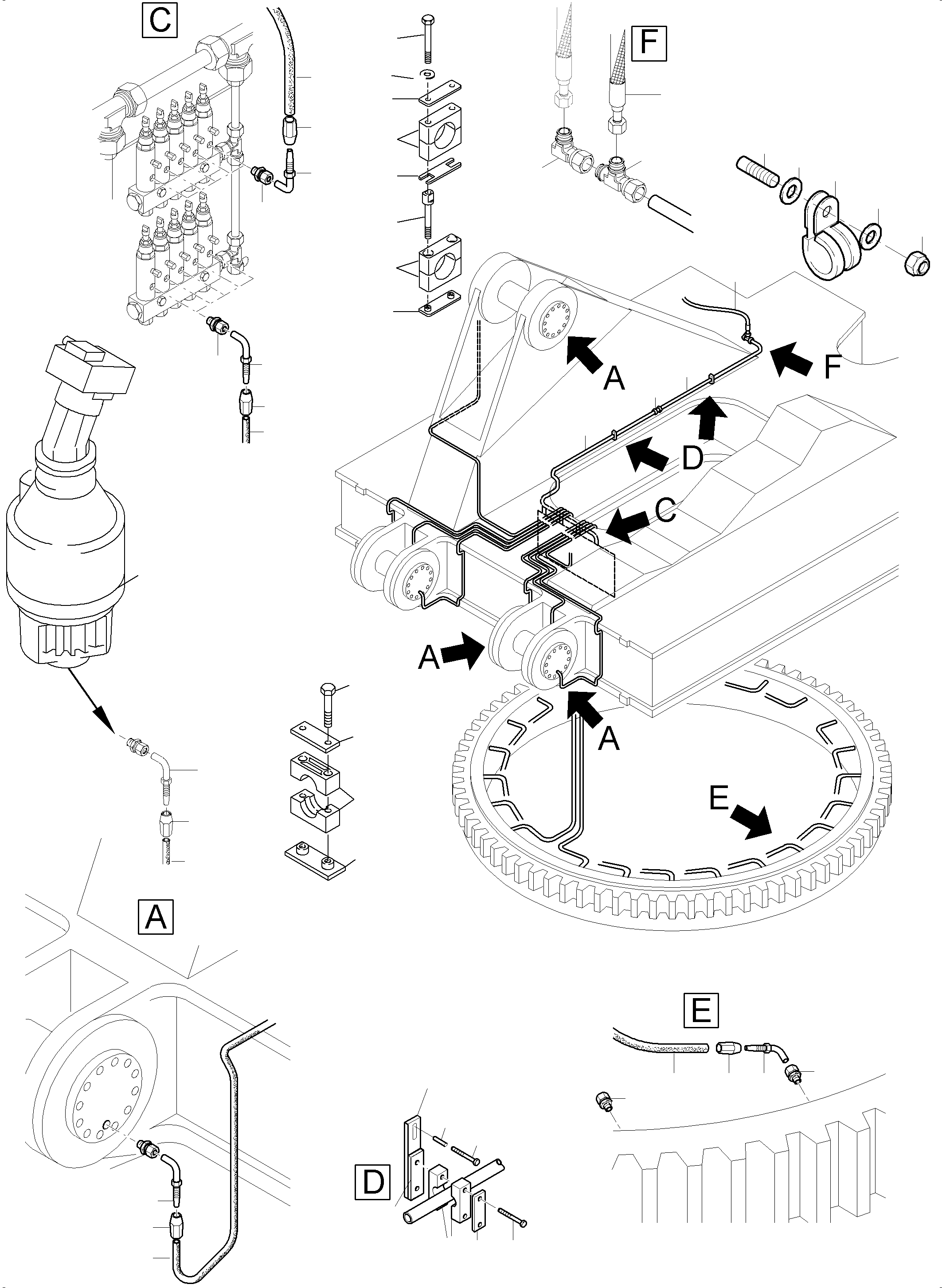 C

F

A

F

D

C

A

A

E

A

E

D