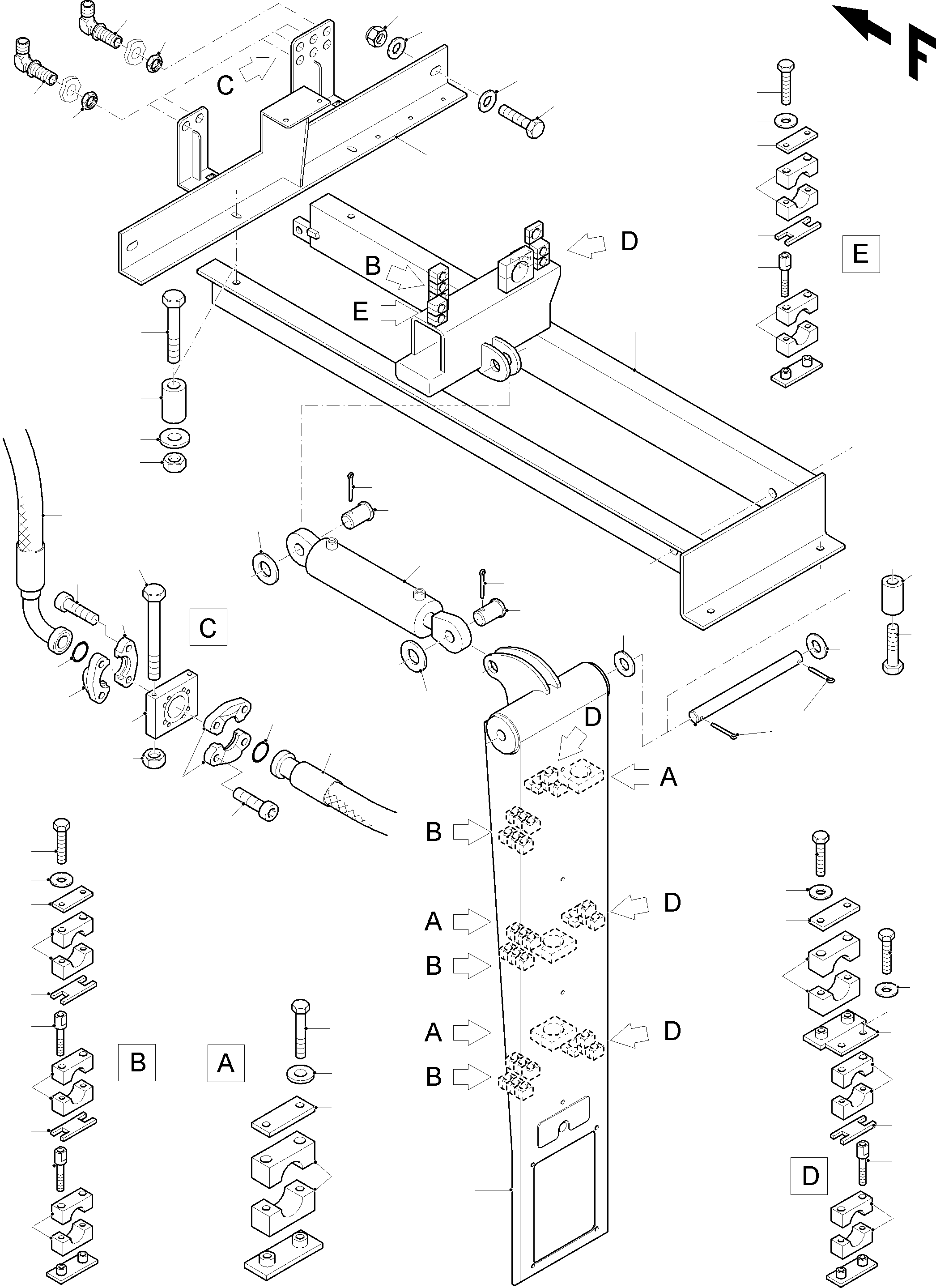 F

C

D

B

E

E

C

D

A

B

D

A

B

A

D

B

B

A

D