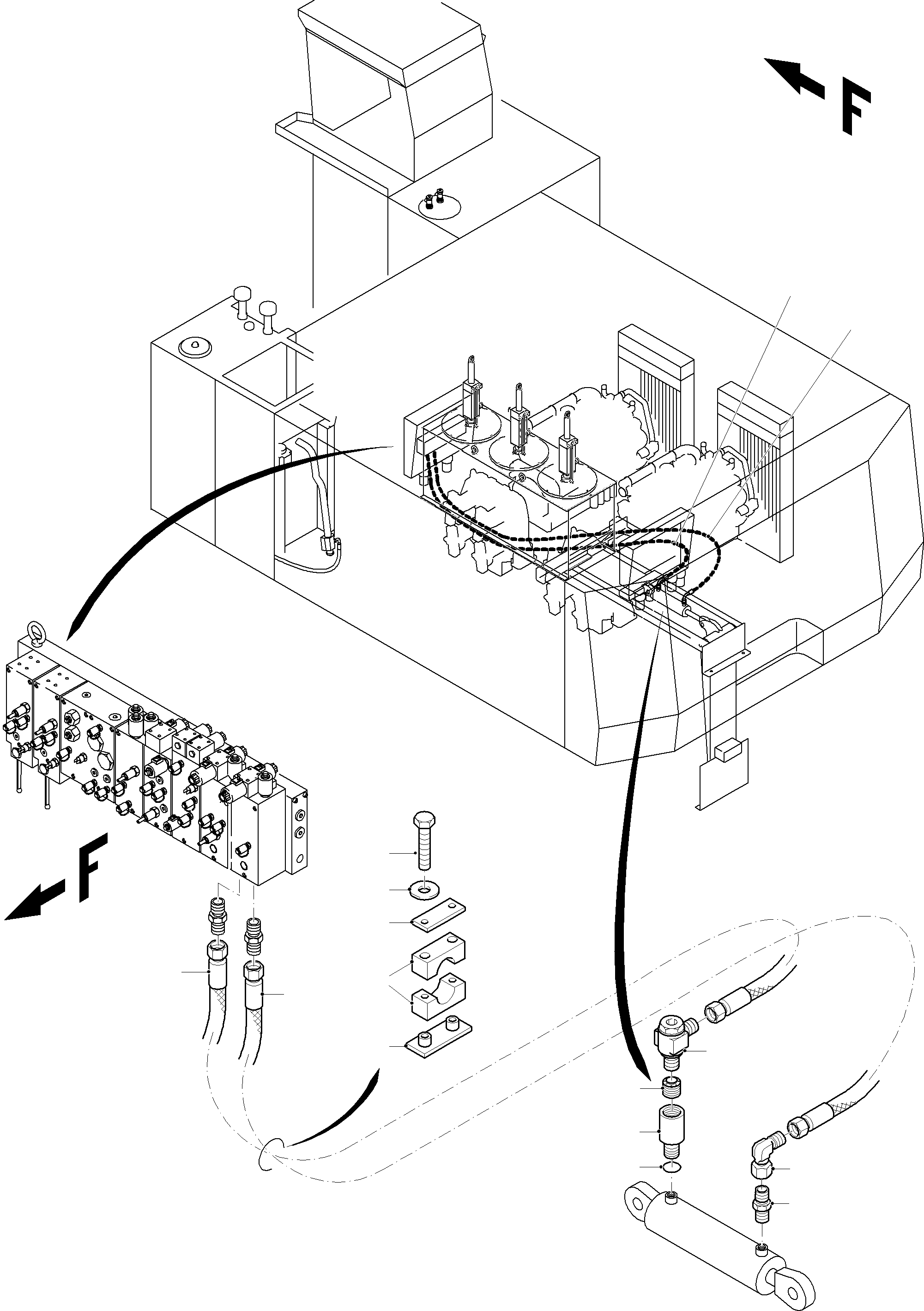 F

F