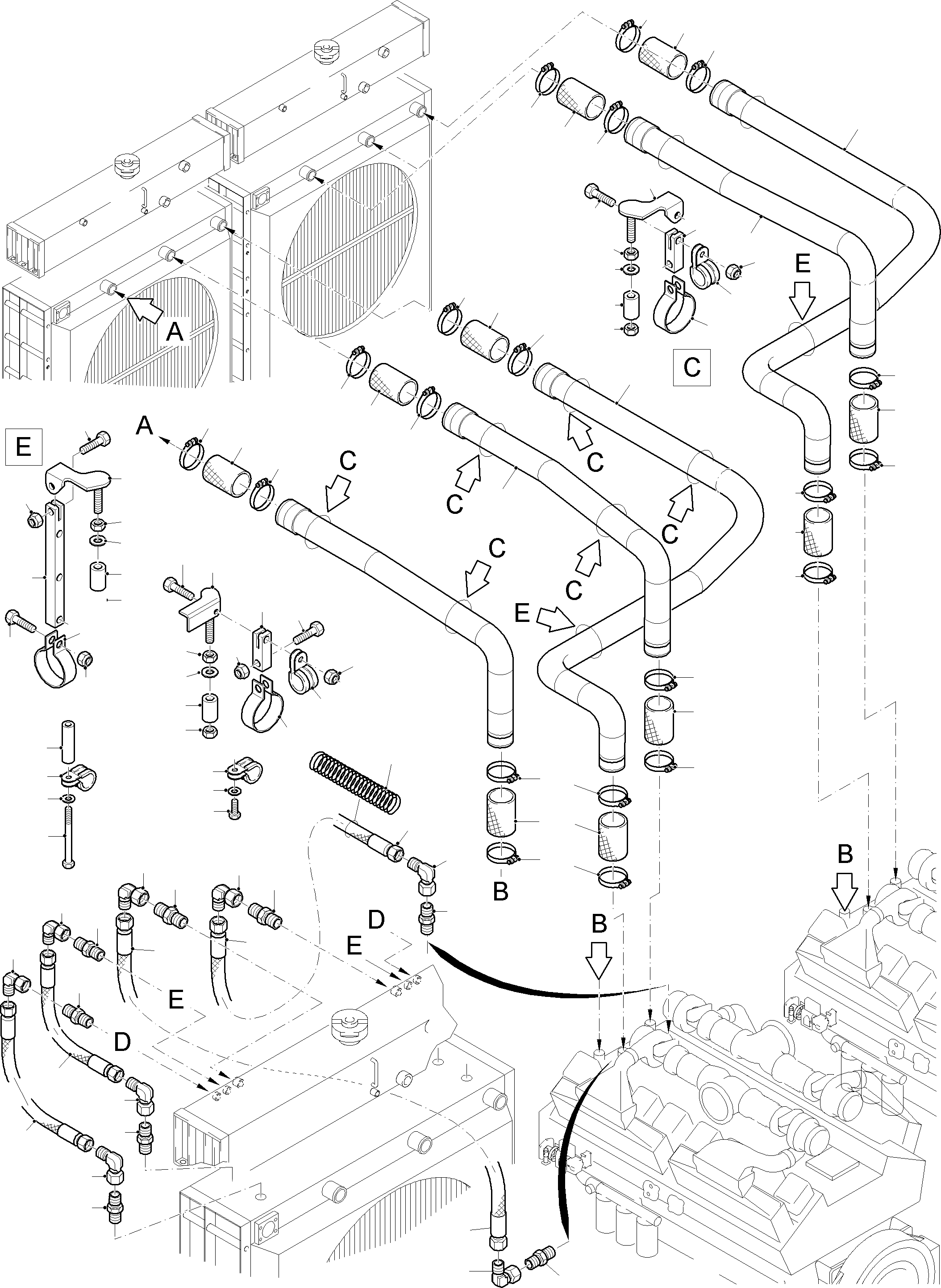 A
E
C
E
A
C
C
C
C
C
C
E
B
B
B
D
E
E
D