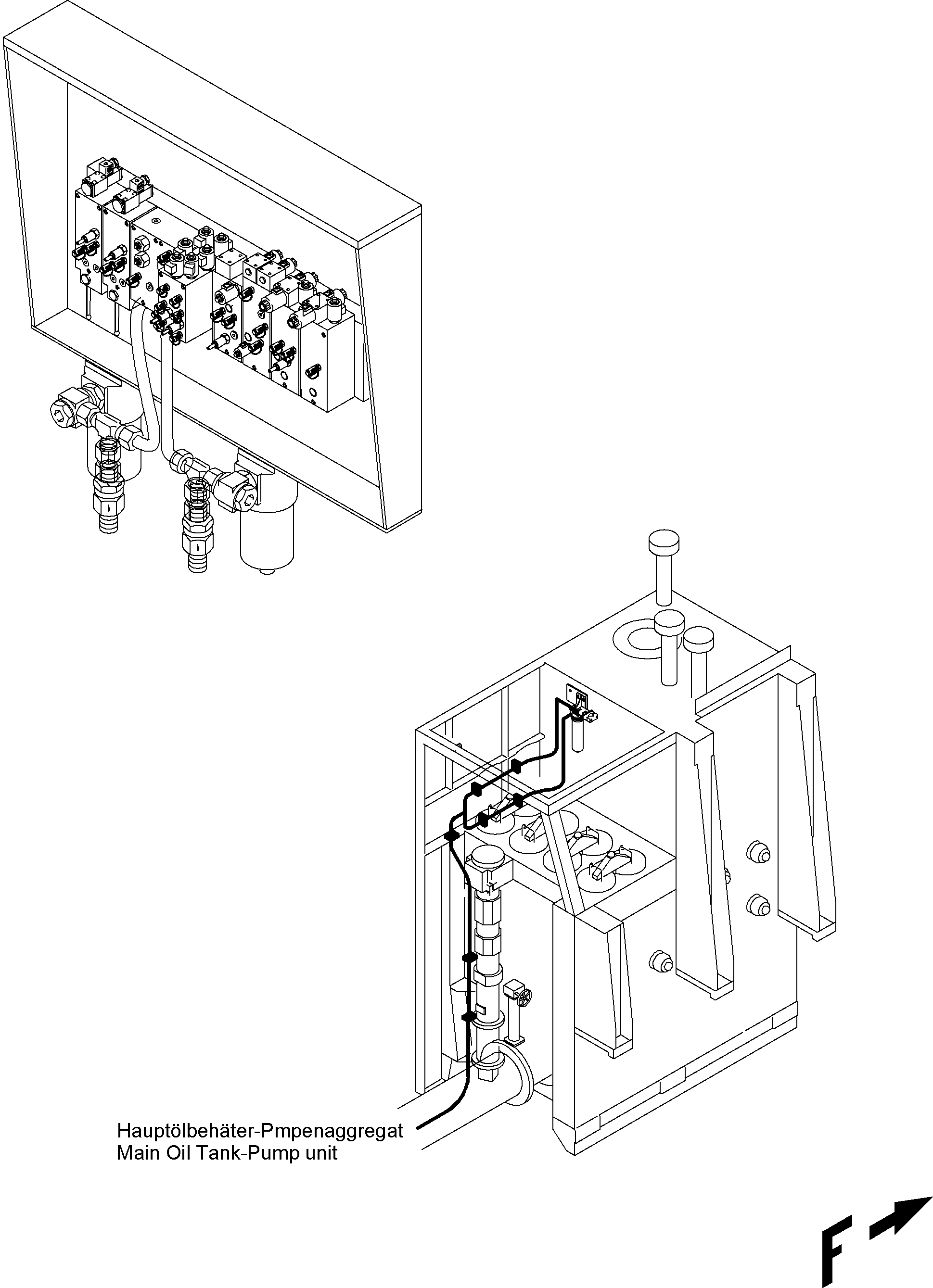 Hauptölbehäter-Pmpenaggregat
Main Oil Tank-Pump unit

F