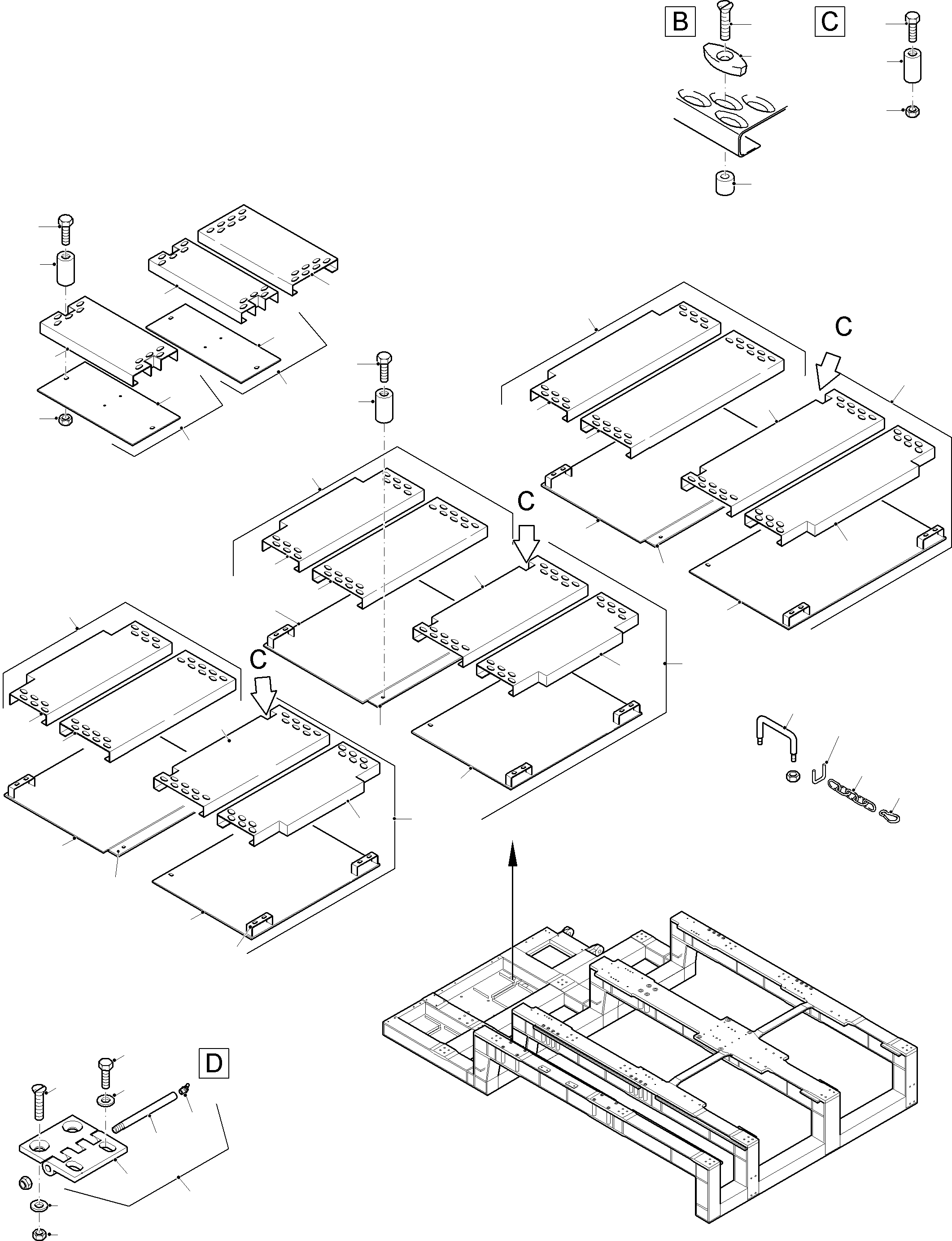 B

C

C

C

C

D