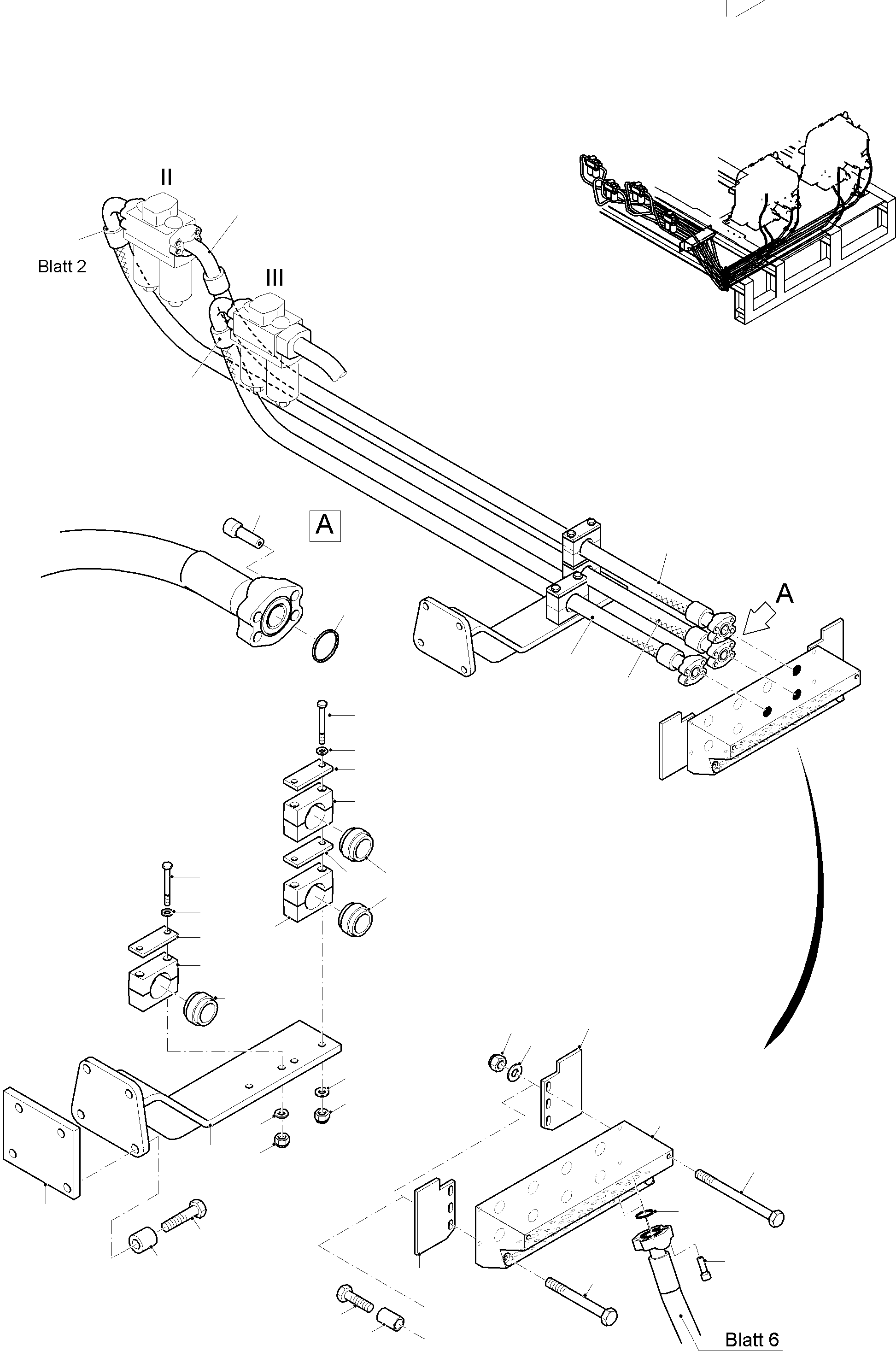 II

Blatt 2

III

A

A

Blatt 6