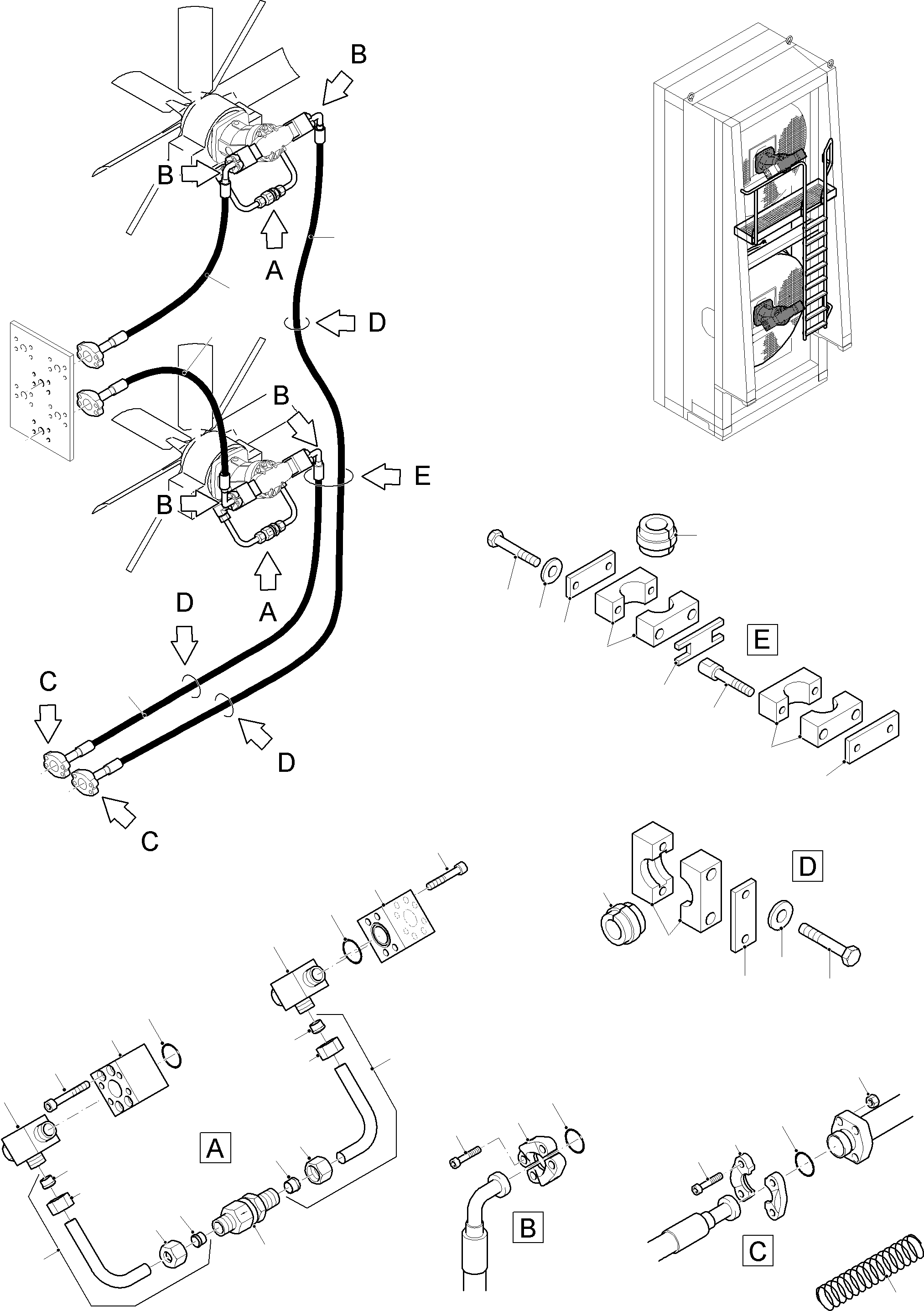 B
B
A
D
B
E
B
A
D
C
D
C
E
D
A
B
C