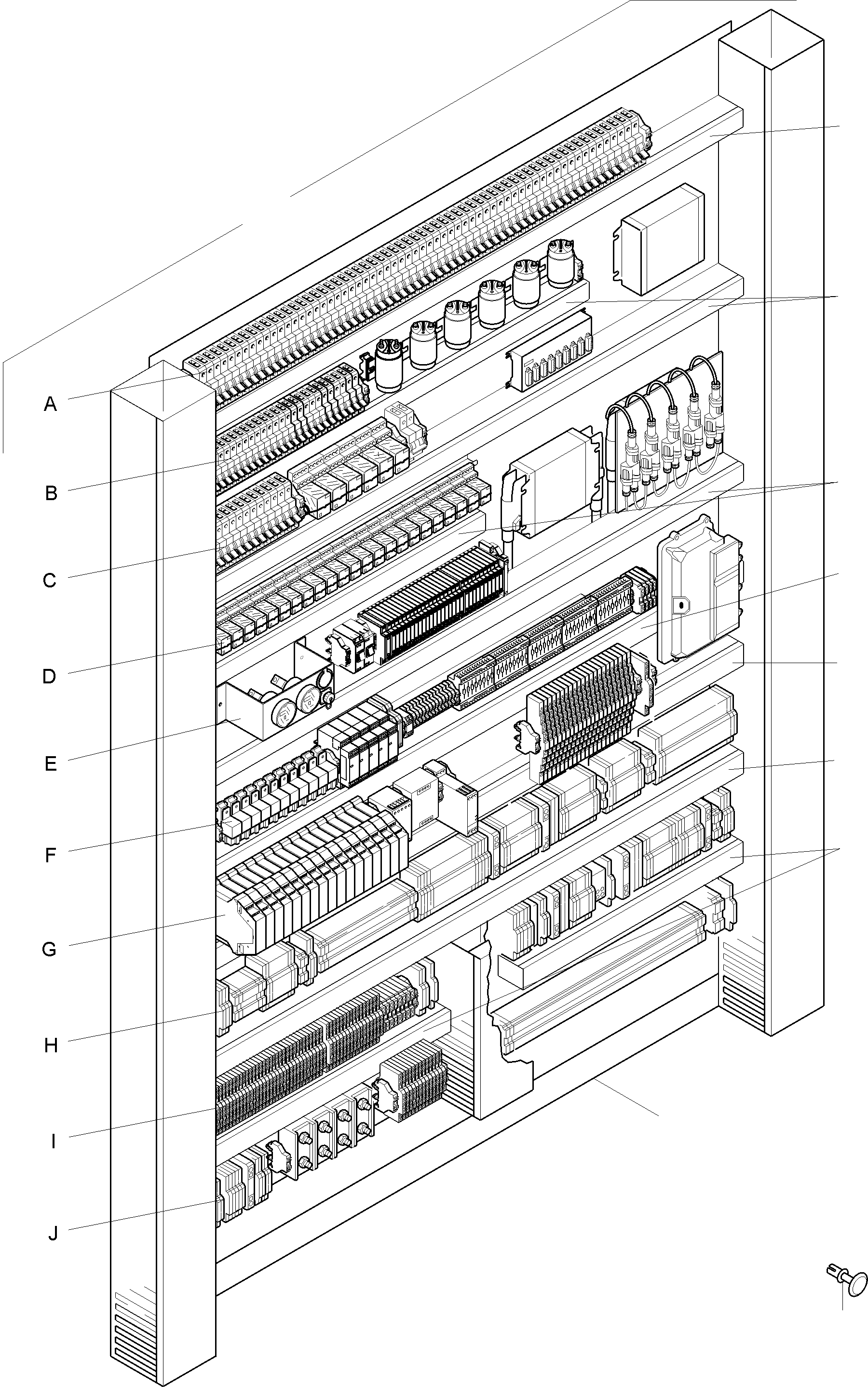 A

B

C

D

E

F

G

H

I

J