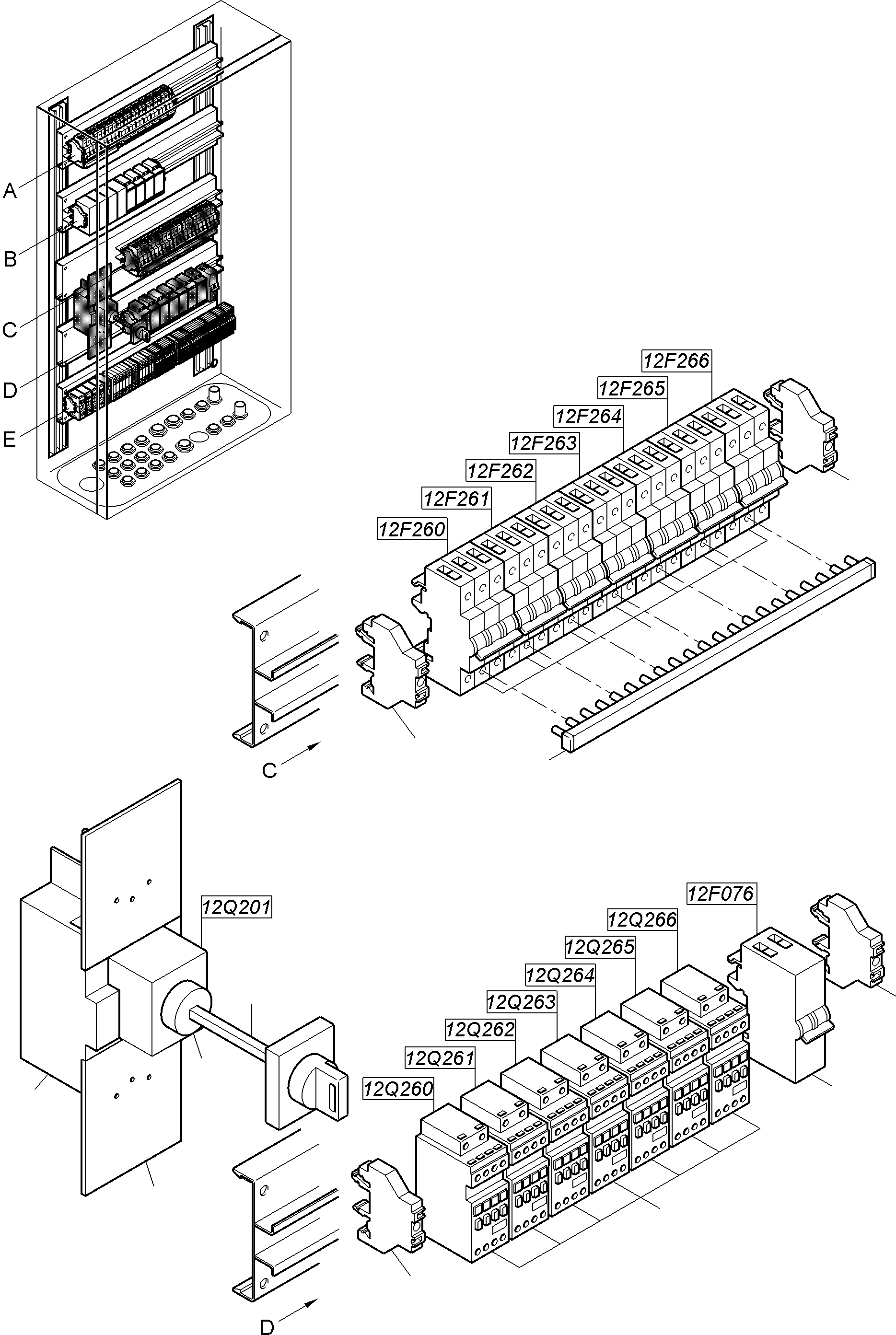 A
B
C
D
E

12F266
12F265
12F264
12F263
12F262
12F261
12F260

C

12Q201

12F076
12Q266
12Q265
12Q264
12Q263
12Q262
12Q261
12Q260

D