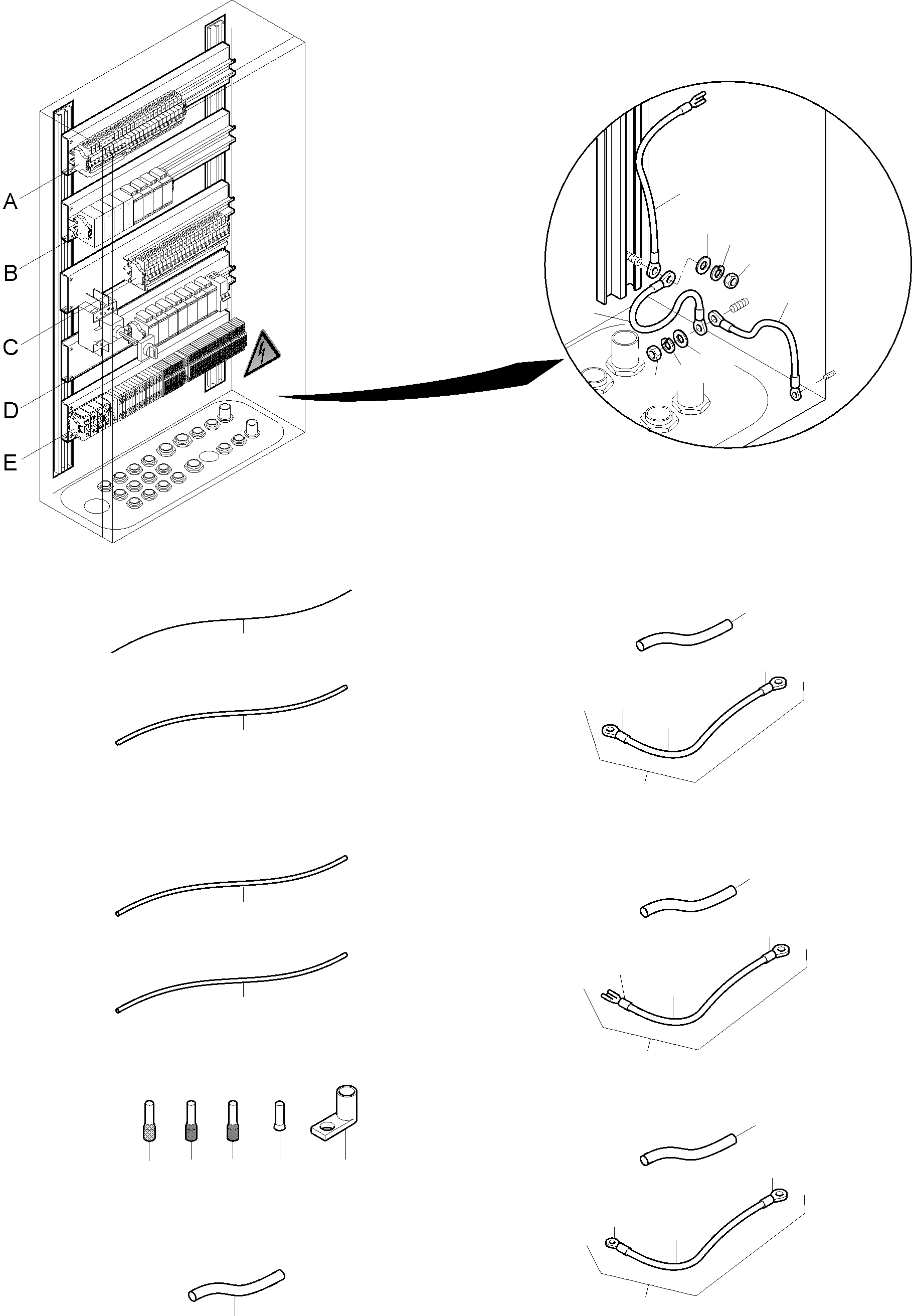 A
B
C
D
E