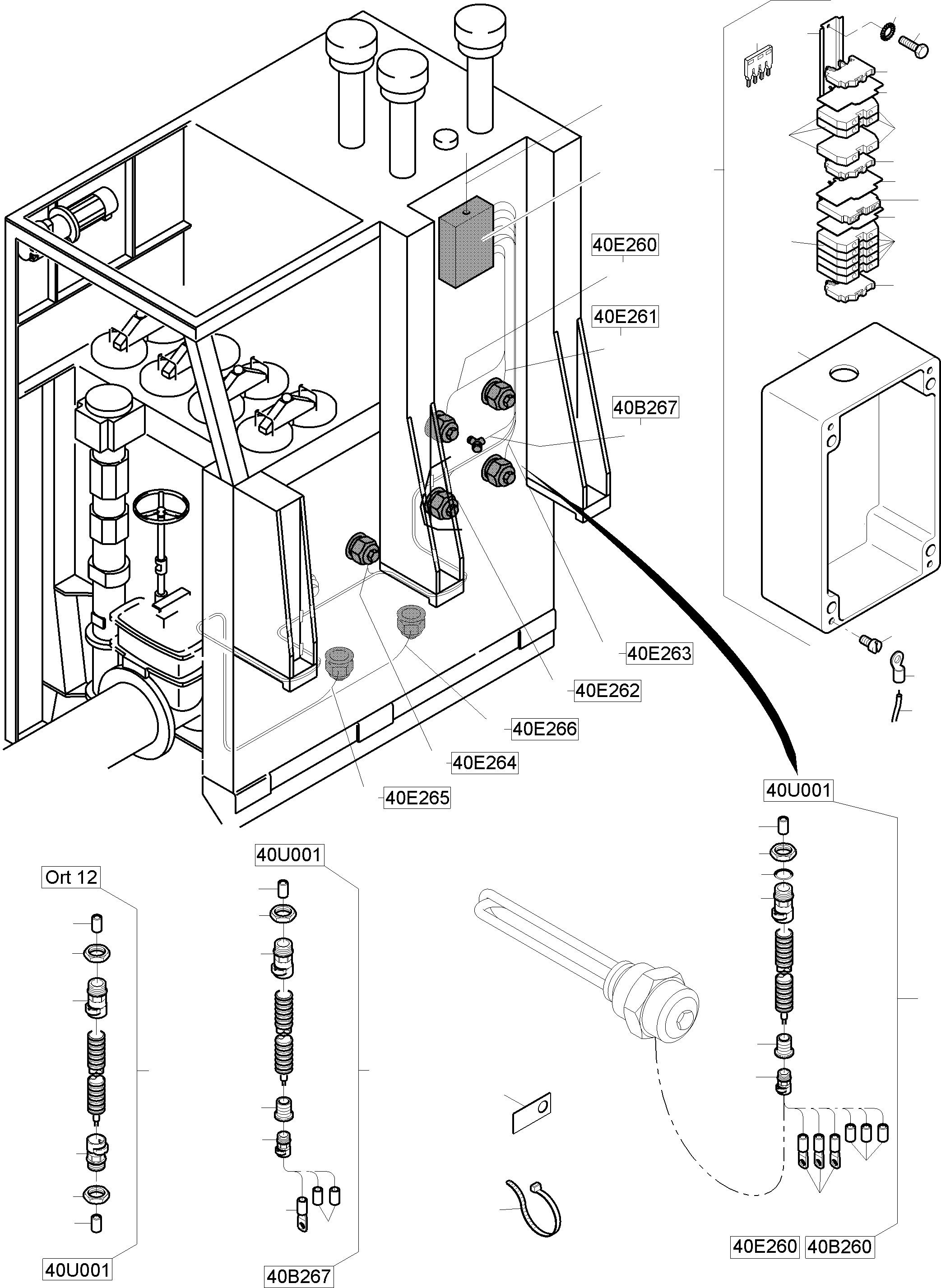 40E260
40E261
40B267
40E263
40E262
40E266
40E264
40E265
40U001
Ort 12
40U001
40U001
40B267
40E260
40B260