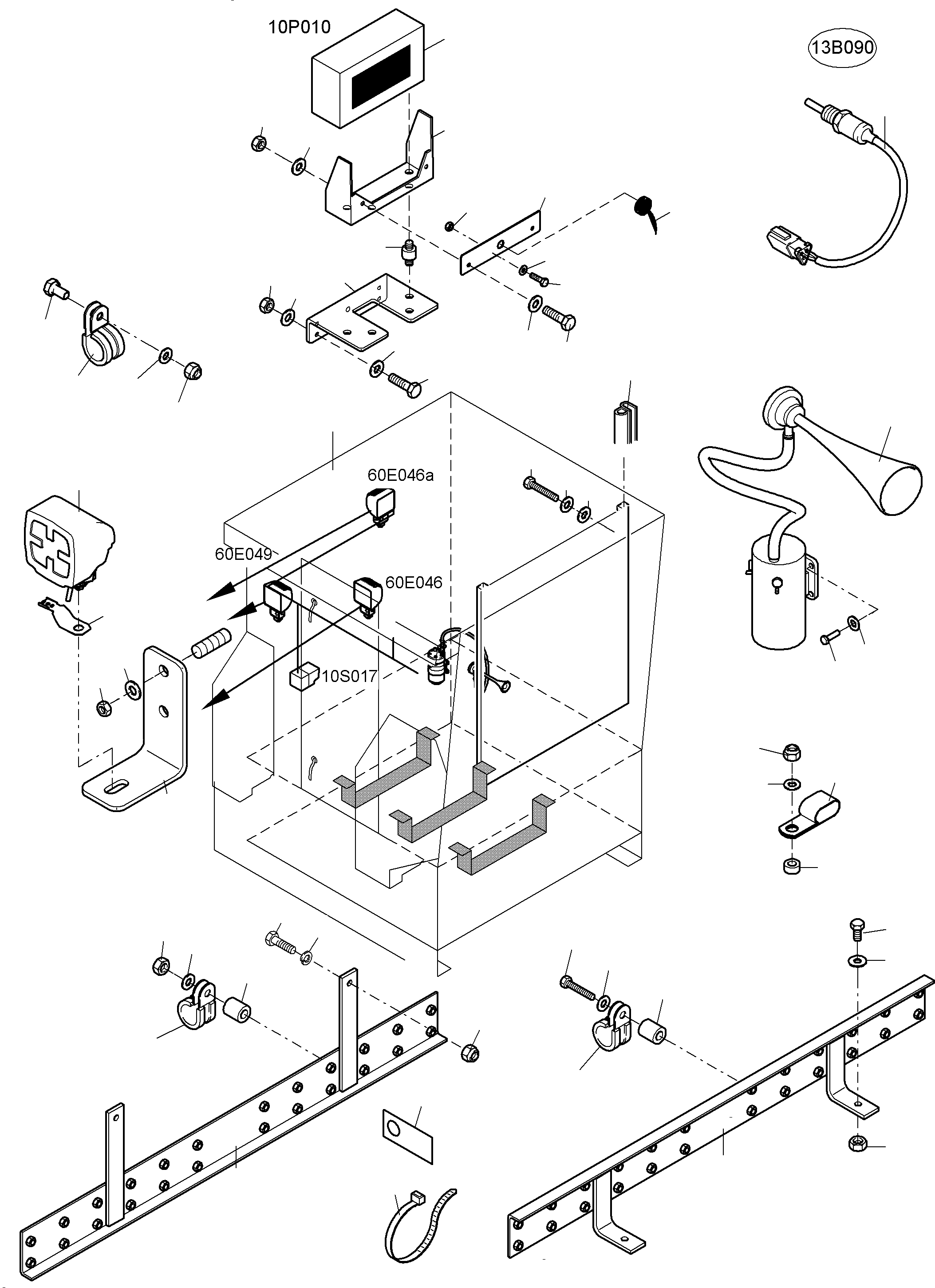 10P010

13B090

60E046a

60E049

60E046

10S017