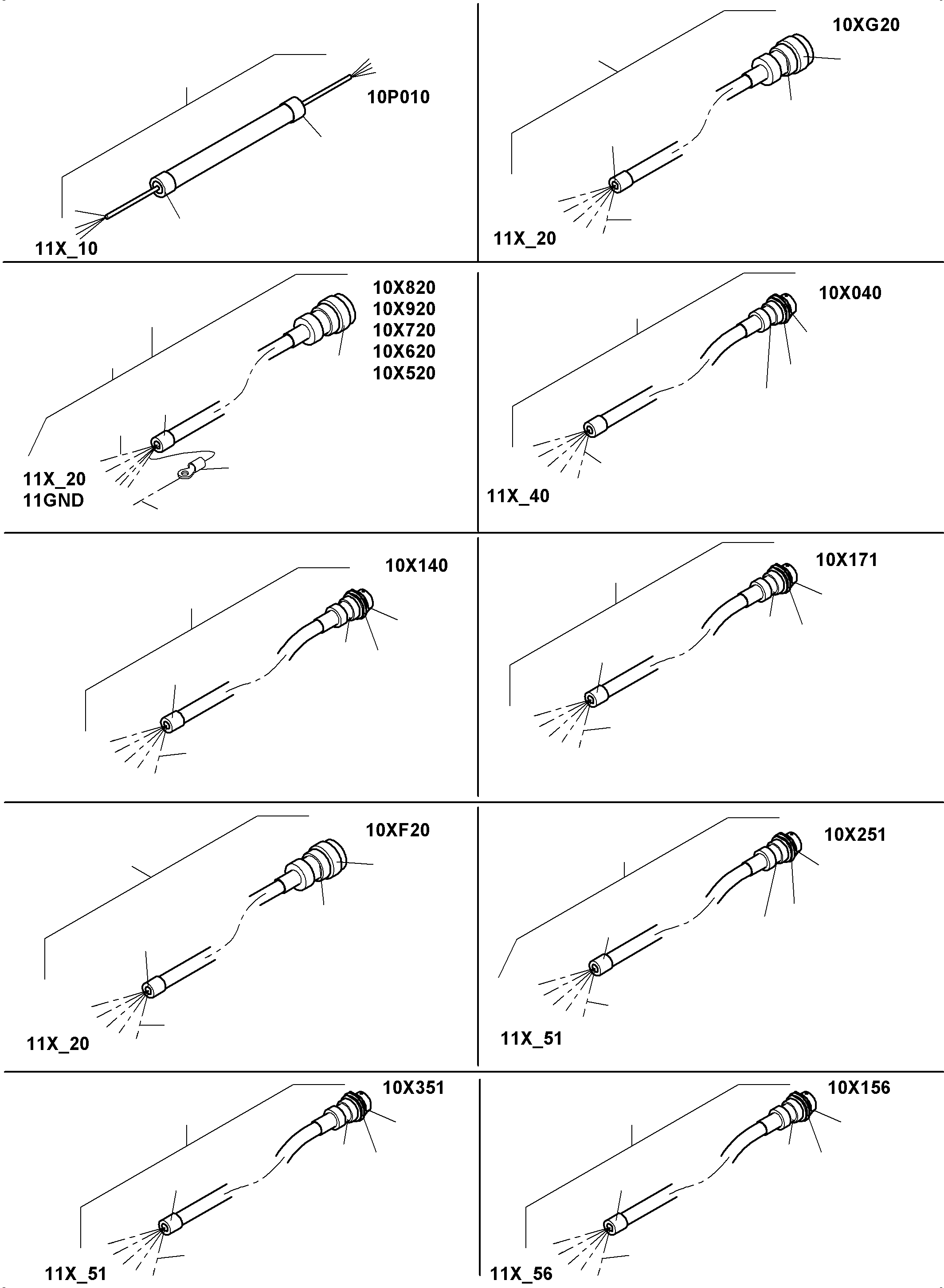 10P010

11X_10

10XG20

11X_20

10X820
10X920
10X720
10X620
10X520

11X_20
11GND

10X040

11X_40

10X140

10X171

10XF20

11X_20

10X251

11X_51

10X351

11X_51

10X156

11X_56