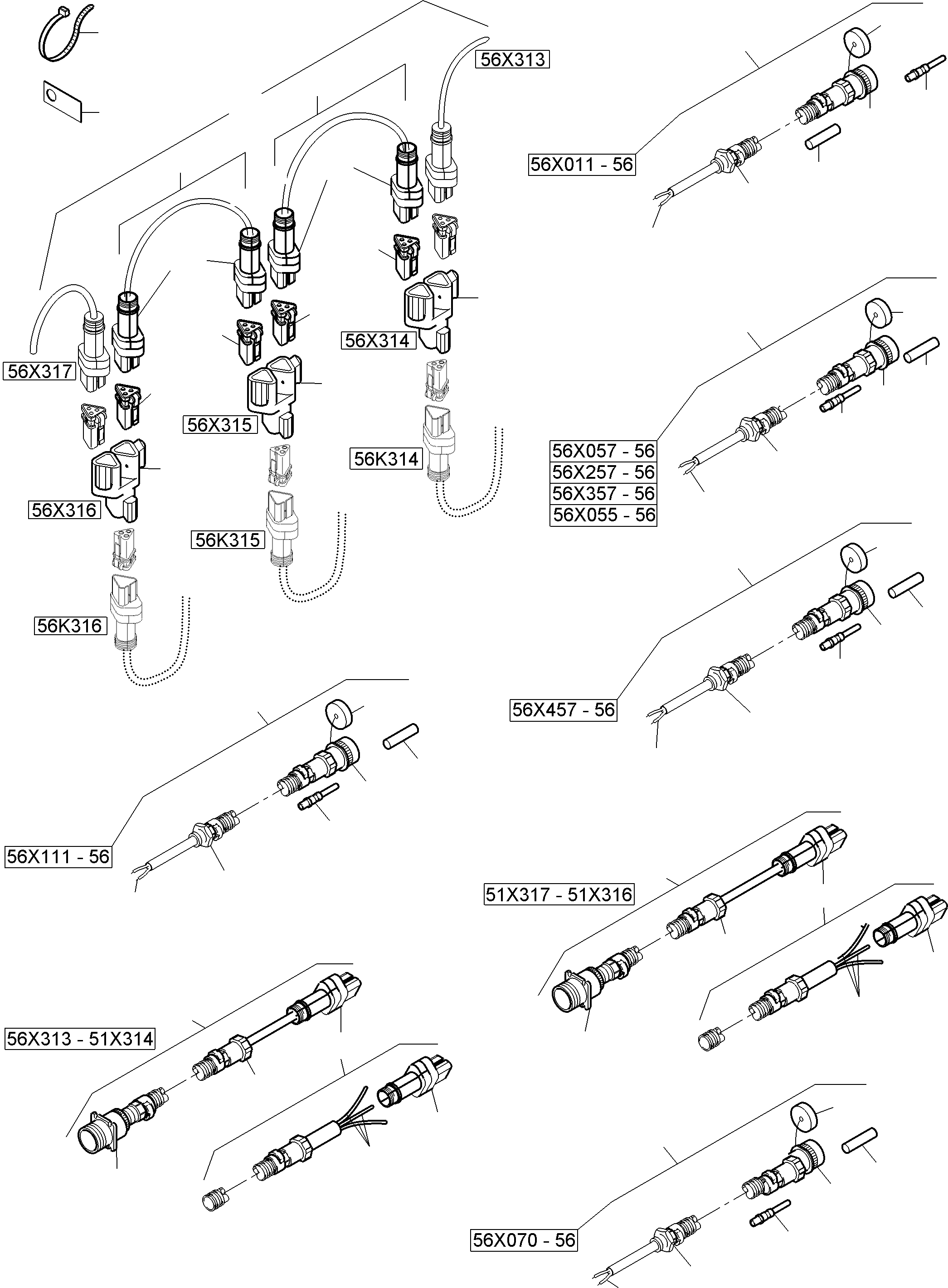 56X313

56X011 - 56

56X317

56X314

56X315

56K314

56X057 - 56
56X257 - 56
56X357 - 56
56X055 - 56

56X316

56K315

56K316

56X457 - 56

56X111 - 56

51X317 - 51X316

56X313 - 51X314

56X070 - 56