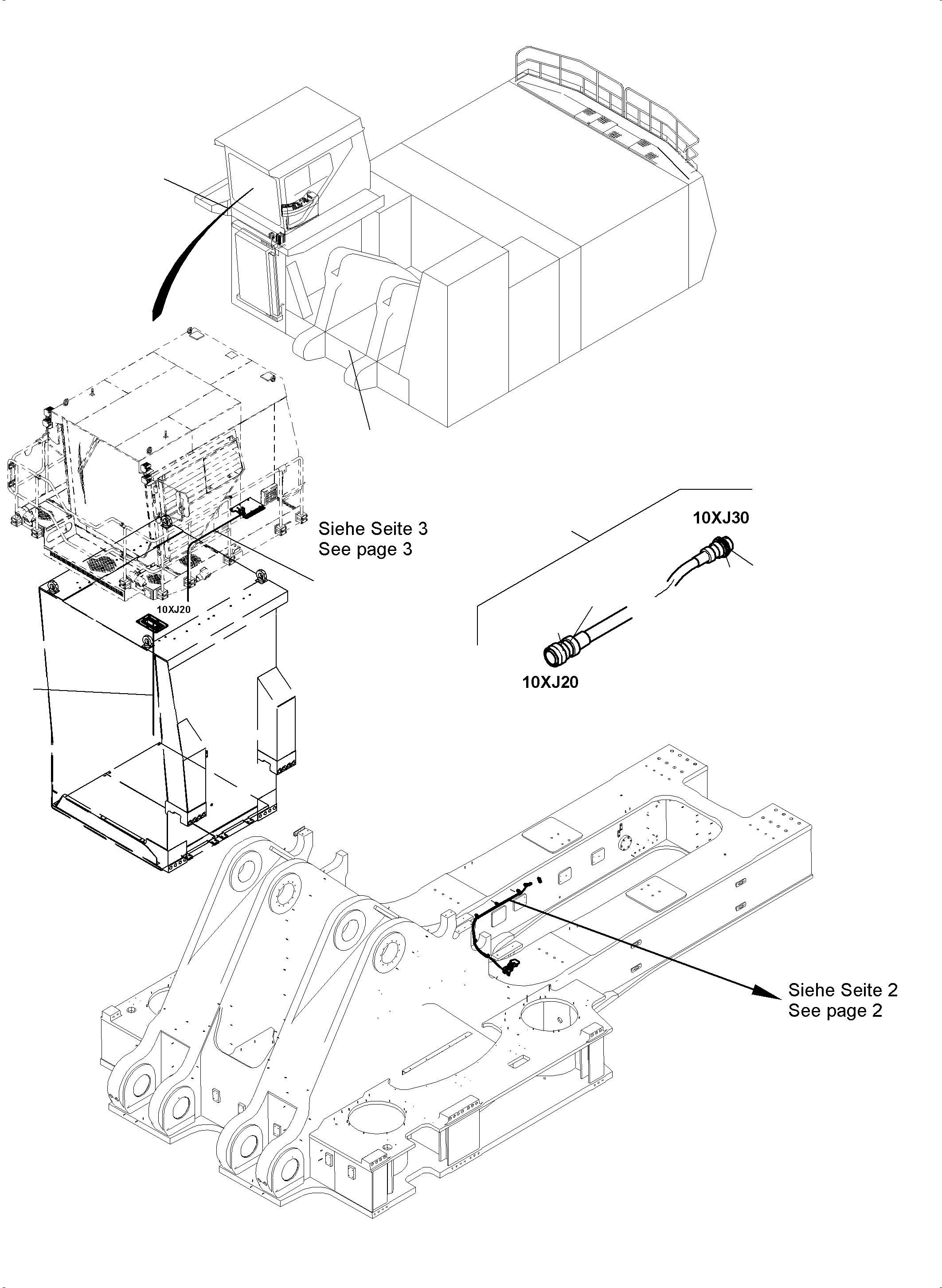 Siehe Seite 3
See page 3

10XJ20

10XJ30

10XJ20

Siehe Seite 2
See page 2