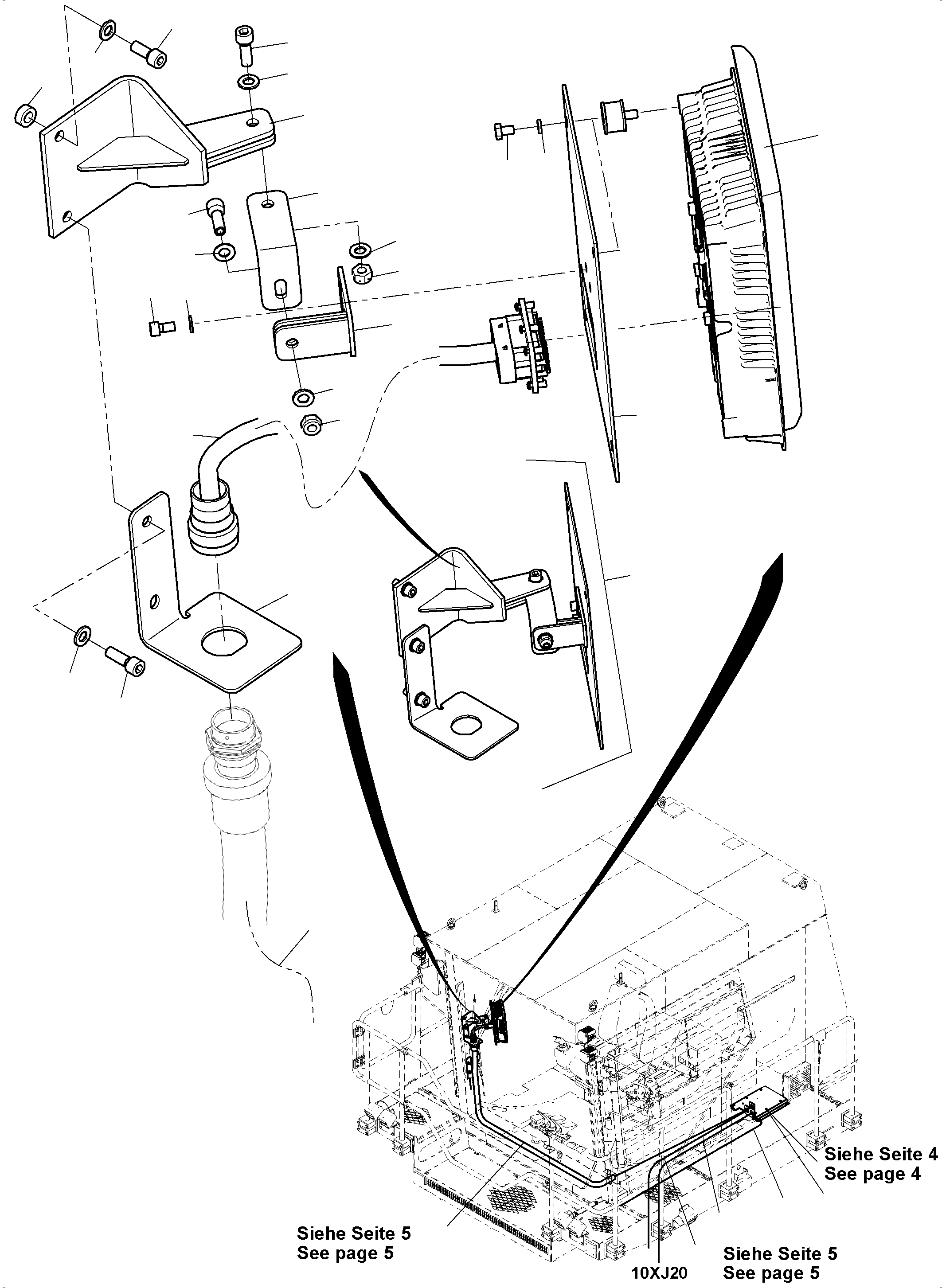 Siehe Seite 4
See page 4

Siehe Seite 5
See page 5

10XJ20

Siehe Seite 5
See page 5