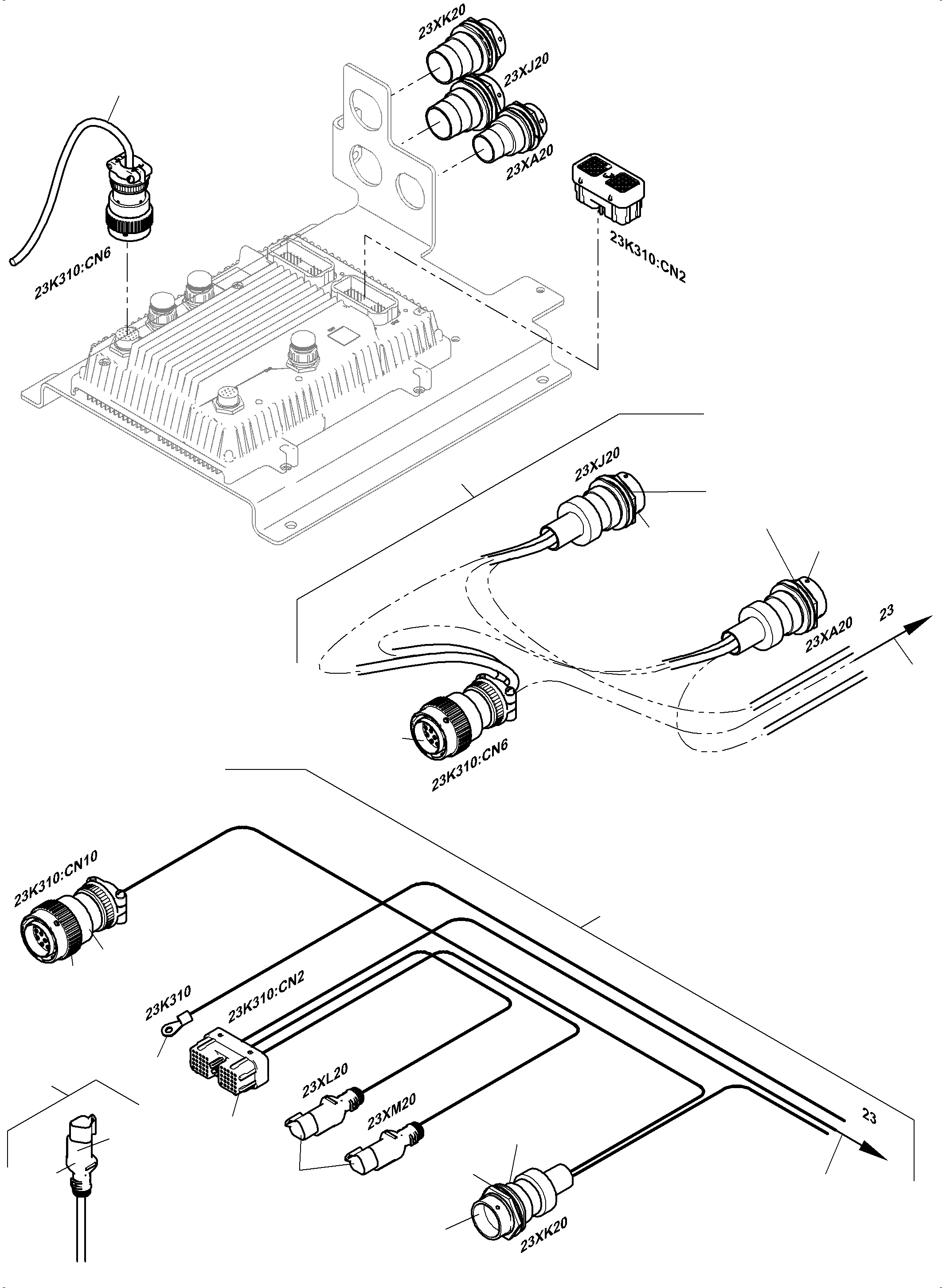 23XK20

23XJ20

23XA20

23K310:CN6

23K310:CN2

23XJ20

23XA20

23

23K310:CN6

23K310:CN10

23K310

23K310:CN2

23XL20

23XM20

23

23XK20