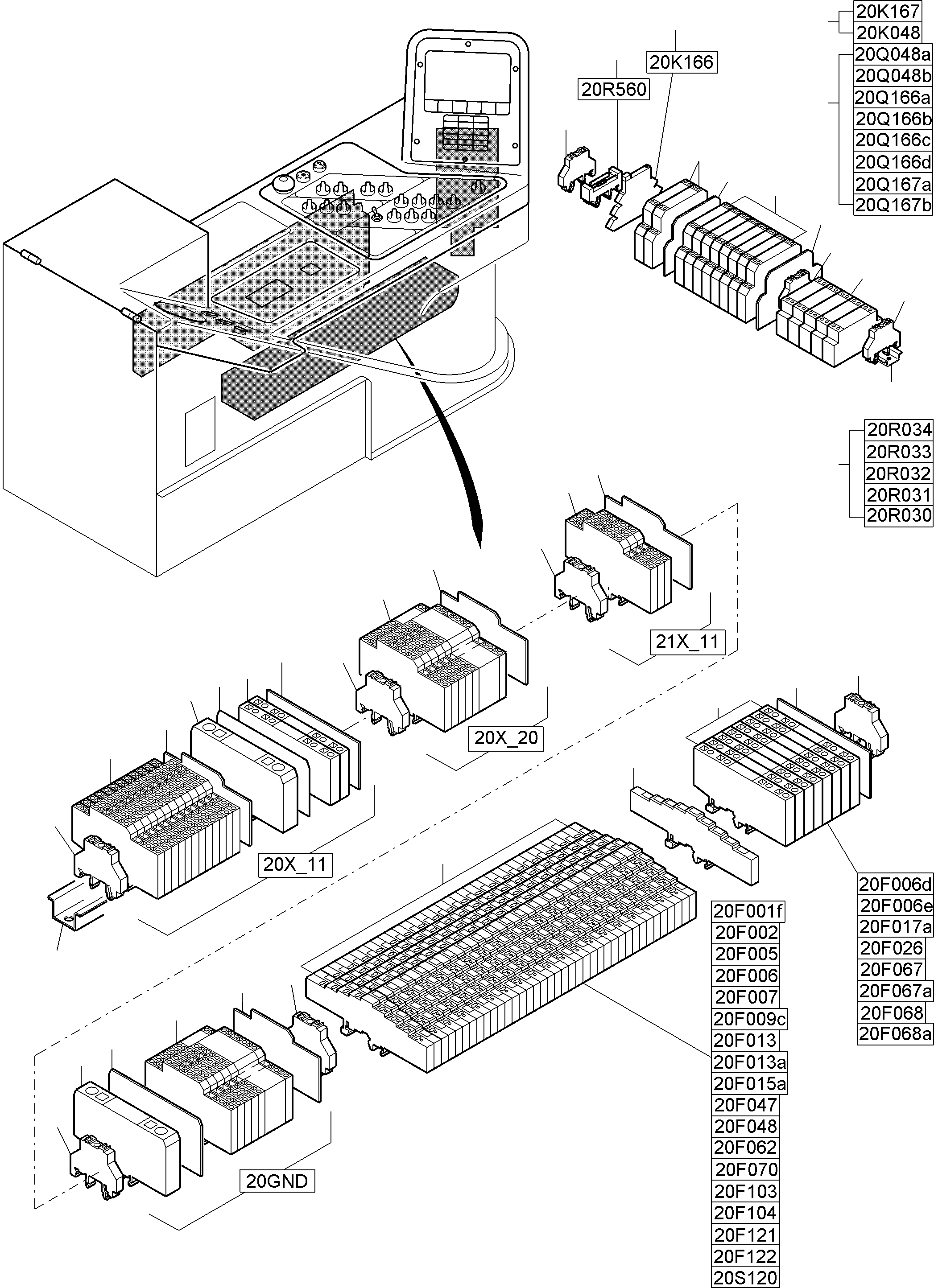 20K167
20K048
20Q048a
20Q048b
20Q166a
20Q166b
20Q166c
20Q166d
20Q167a
20Q167b

20K166
20R560

20R034
20R033
20R032
20R031
20R030

21X_11
20X_20
20X_11

20F006d
20F006e
20F017a
20F026
20F067
20F067a
20F068
20F068a

20F001f
20F002
20F005
20F006
20F007
20F009c
20F013
20F013a
20F015a
20F047
20F048
20F062
20F070
20F103
20F104
20F121
20F122
20S120

20GND