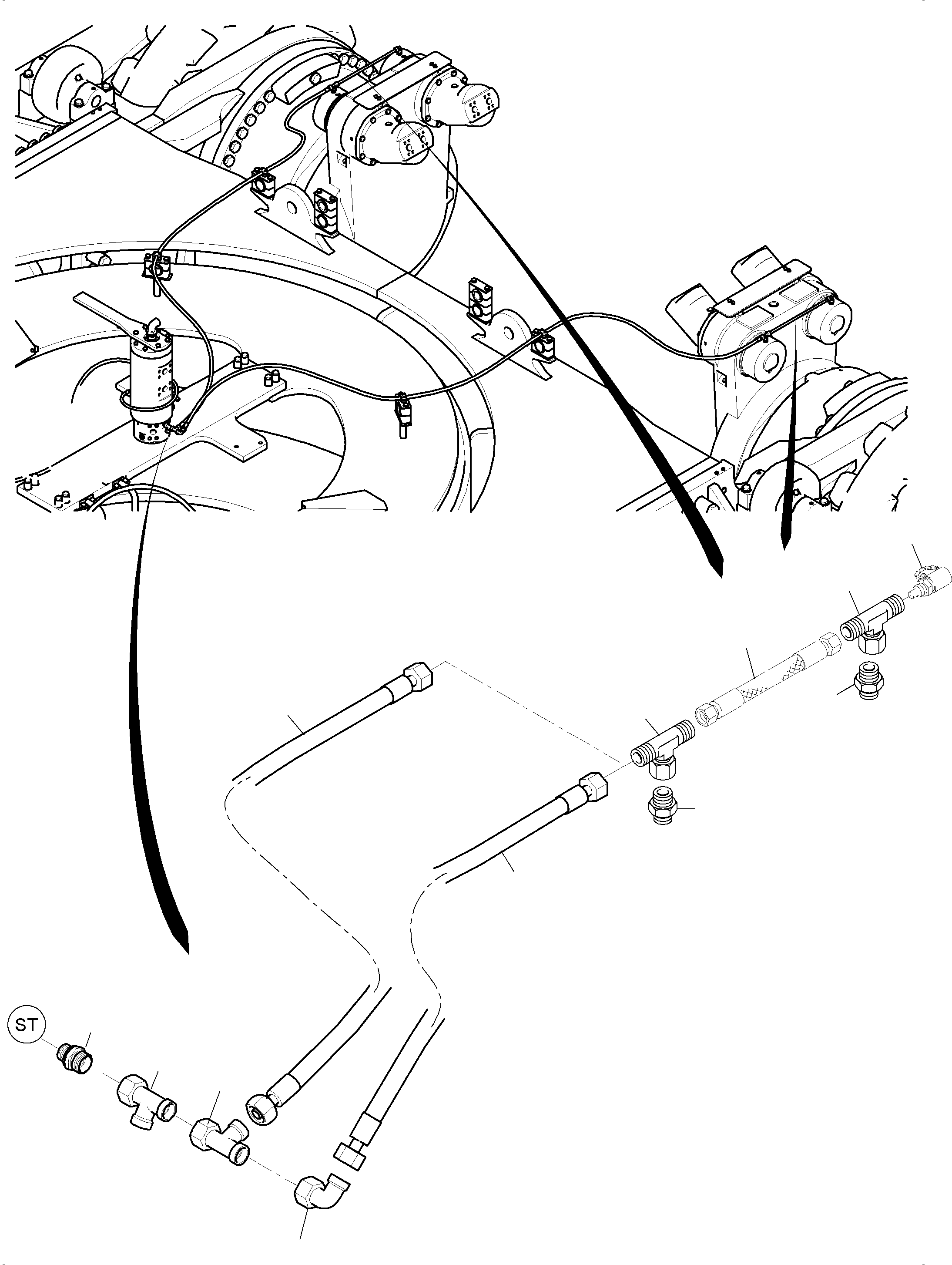 ST