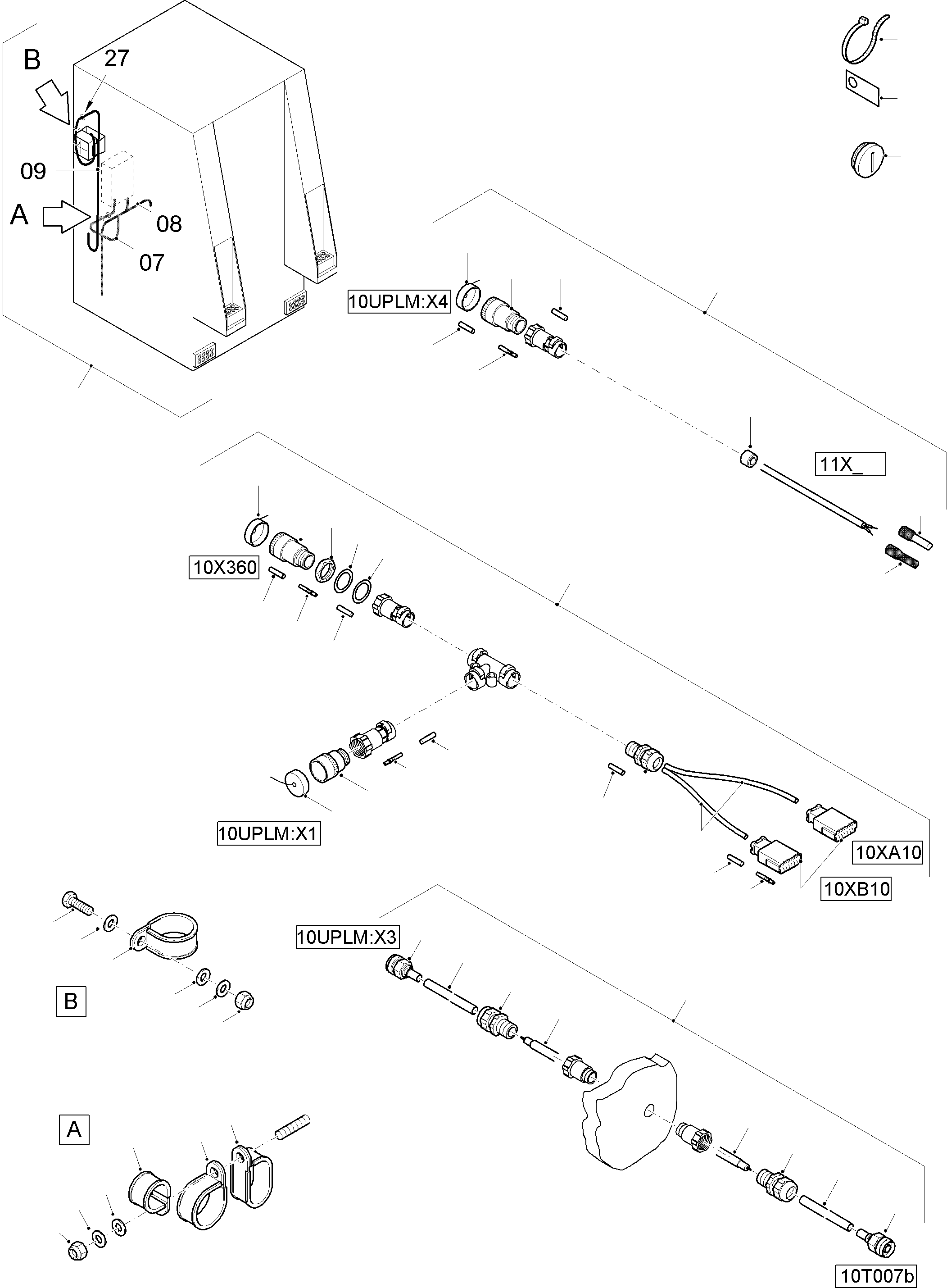 B
27
09
A
08
07
10UPLM:X4
11X_
10X360
10UPLM:X1
10XA10
10XB10
10UPLM:X3
B
A
10T007b