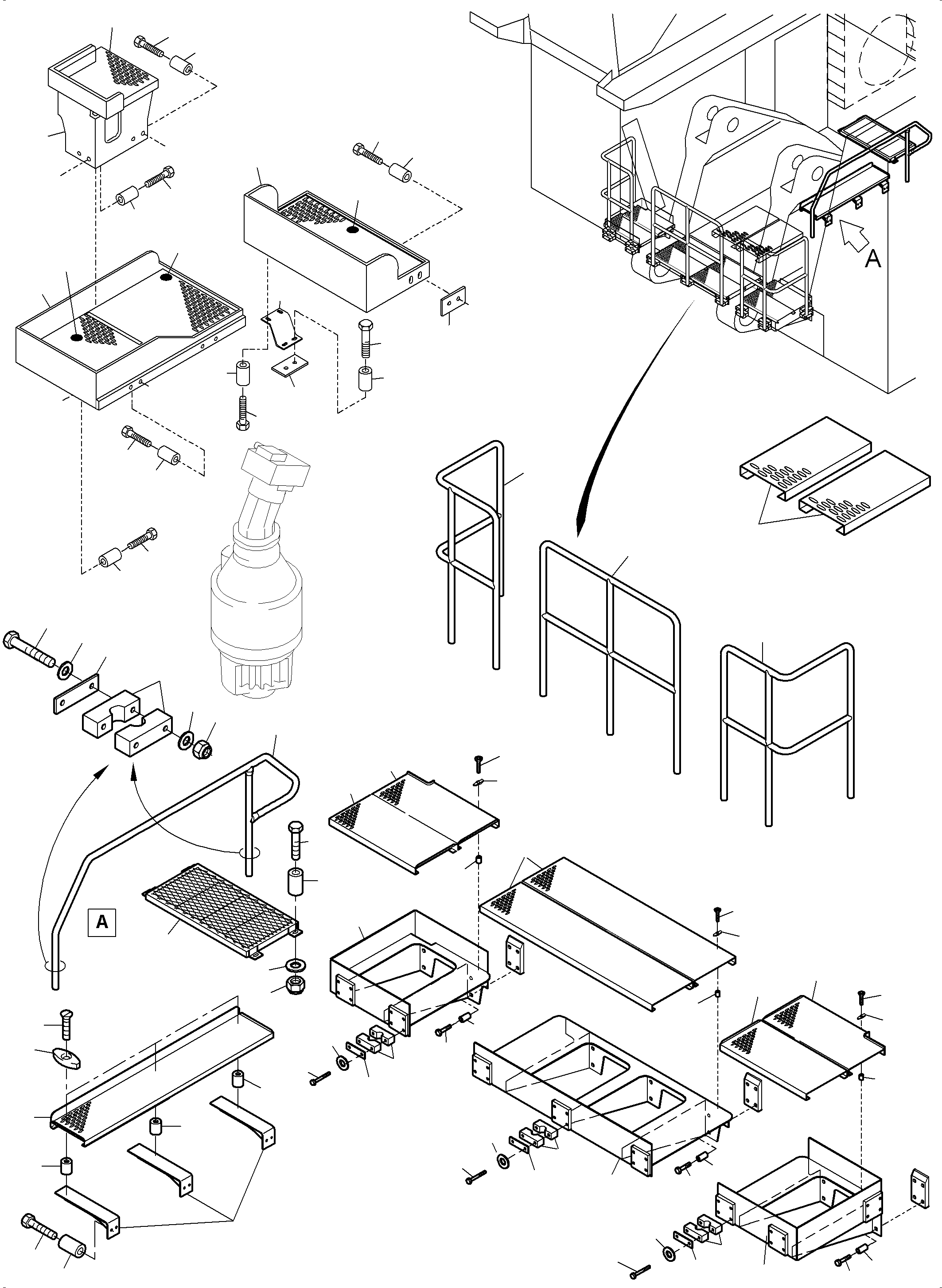 A

A