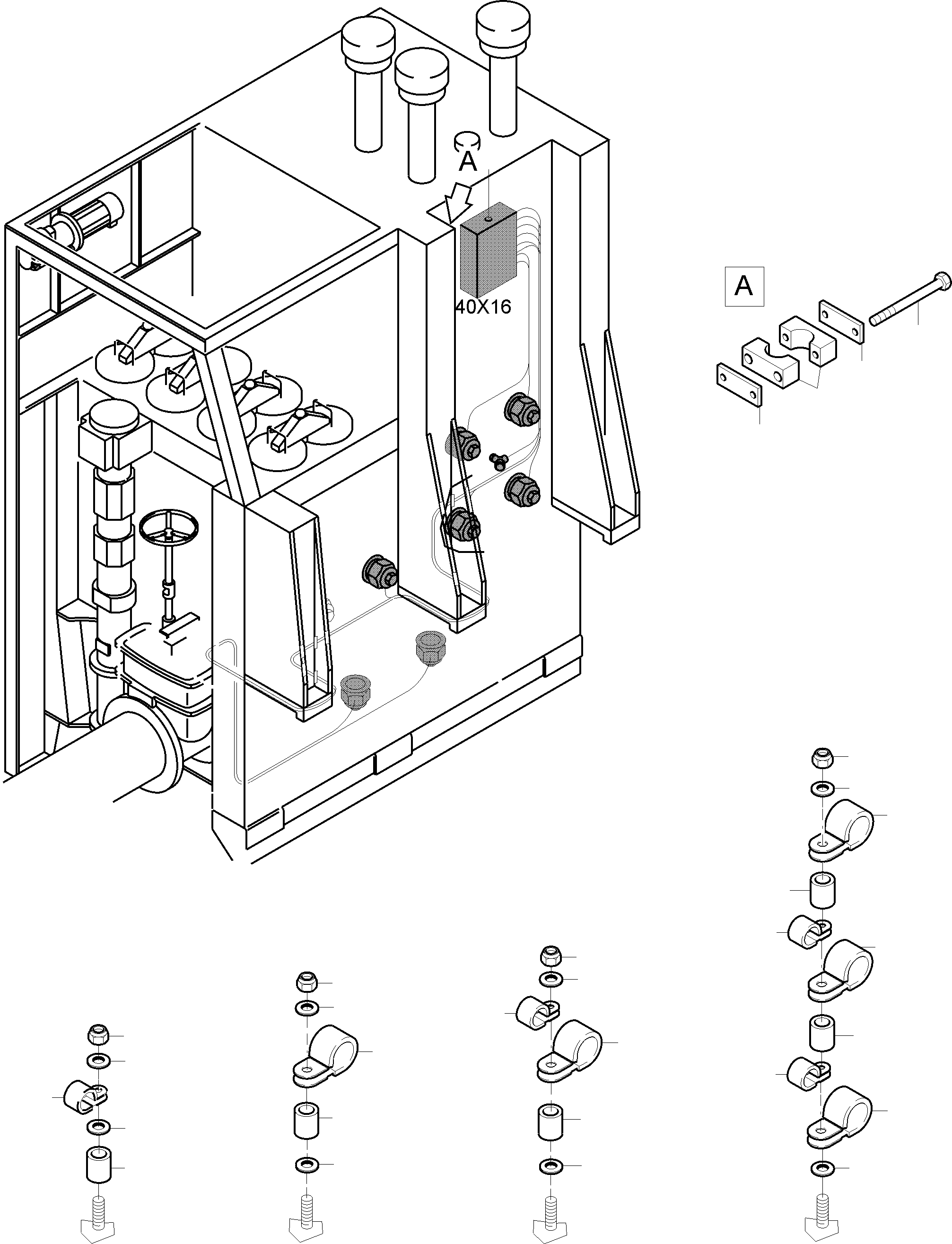 A
40X16
A