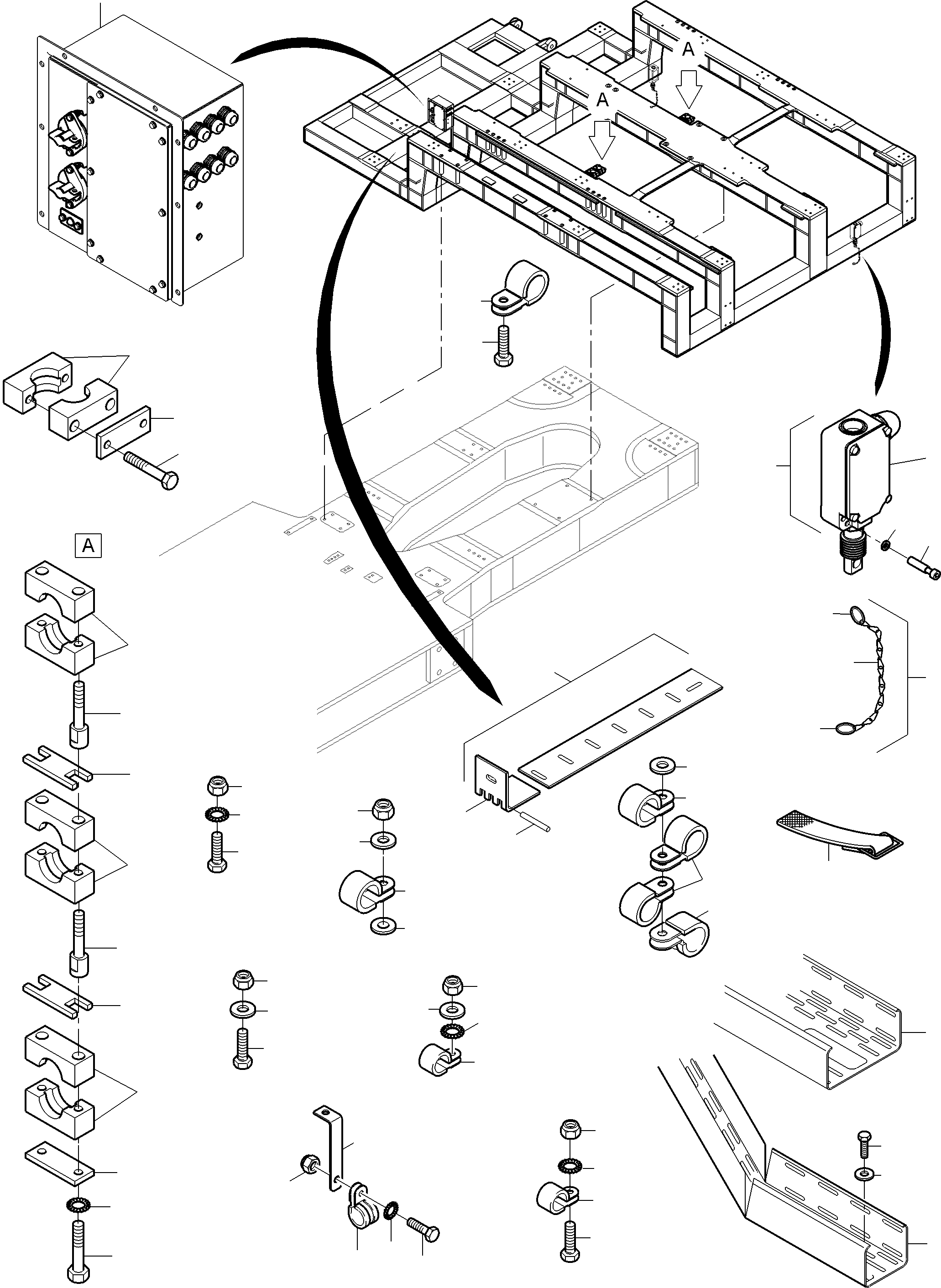 A

A

A