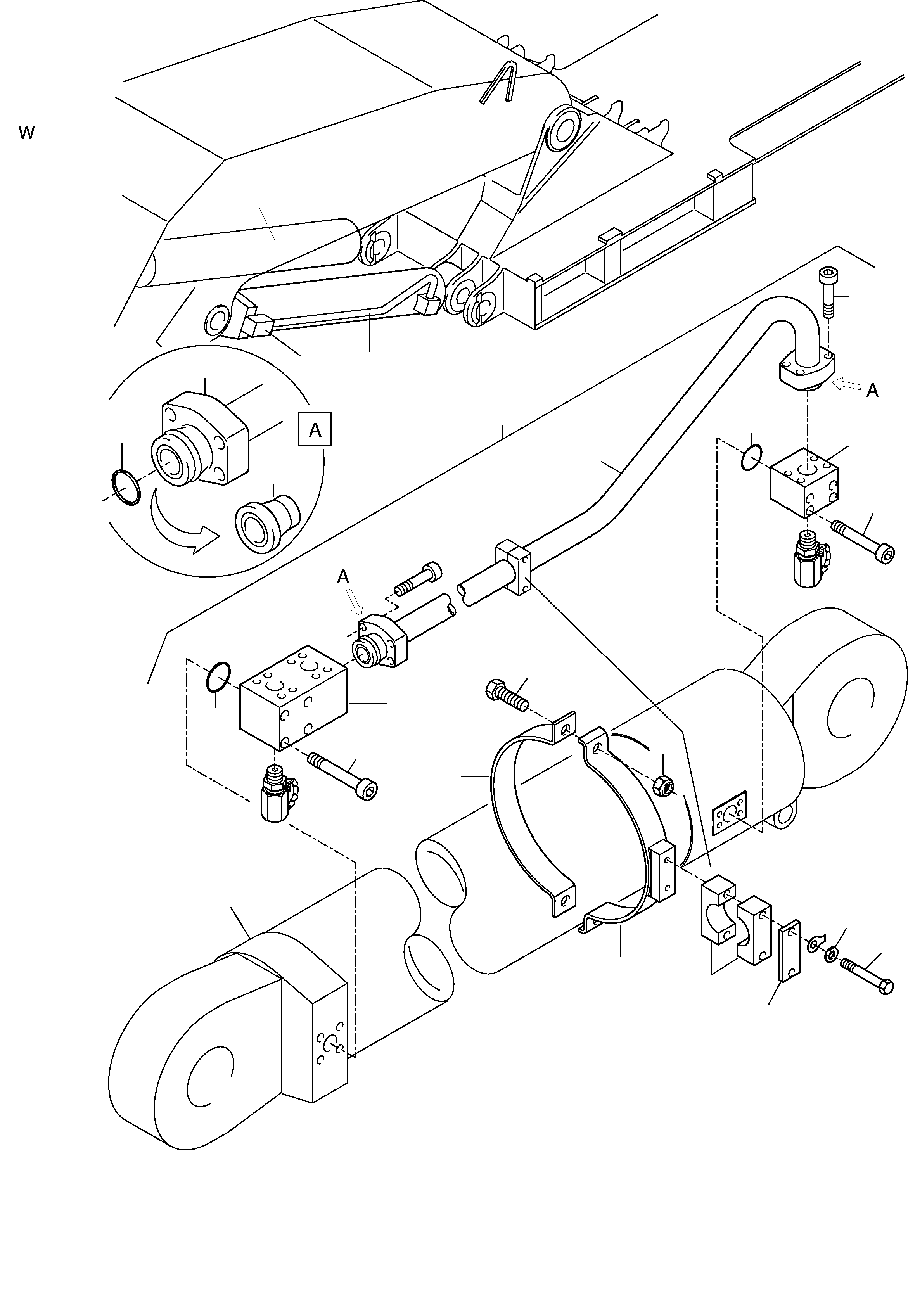 W

A

A

A