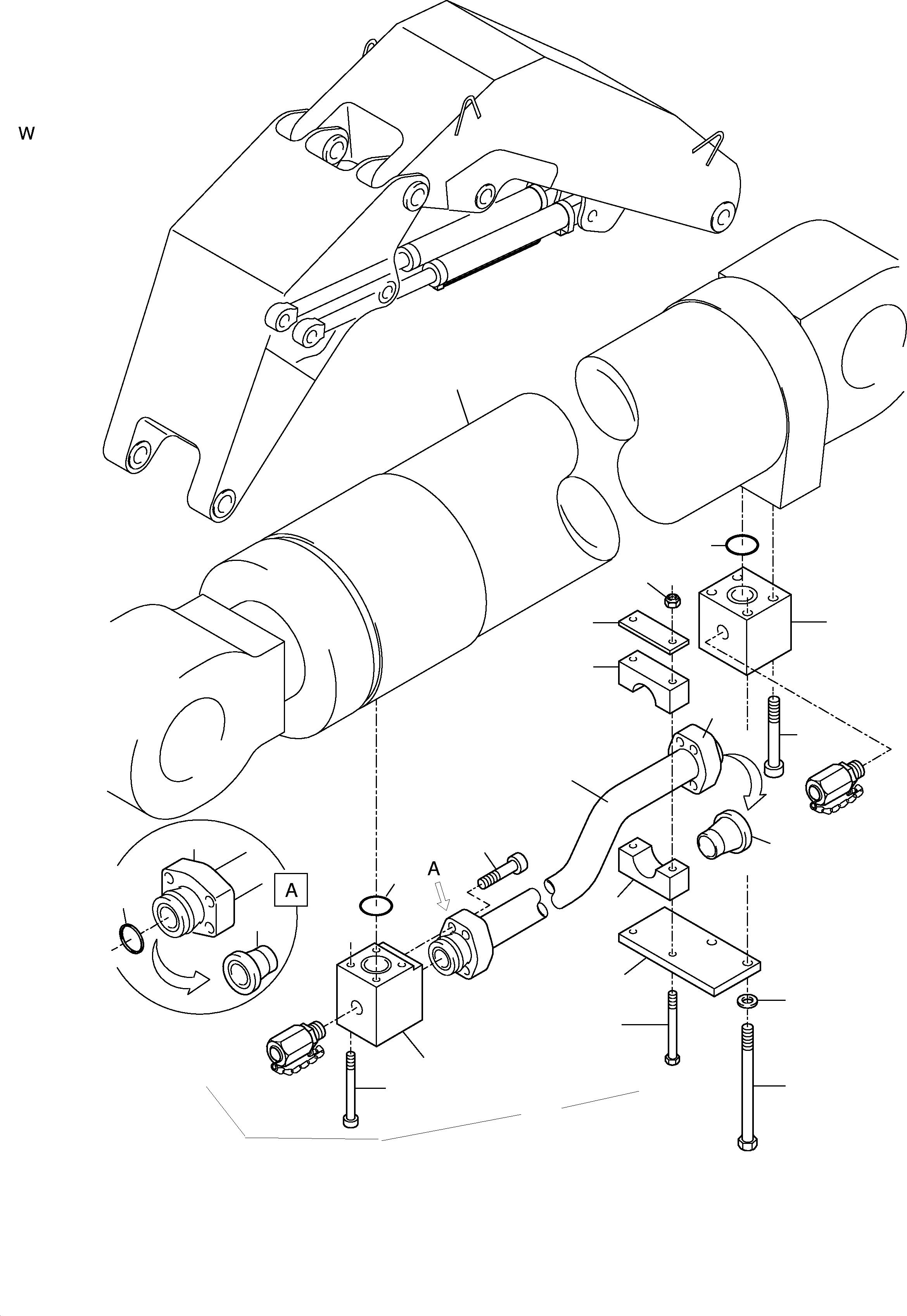 W

A

A