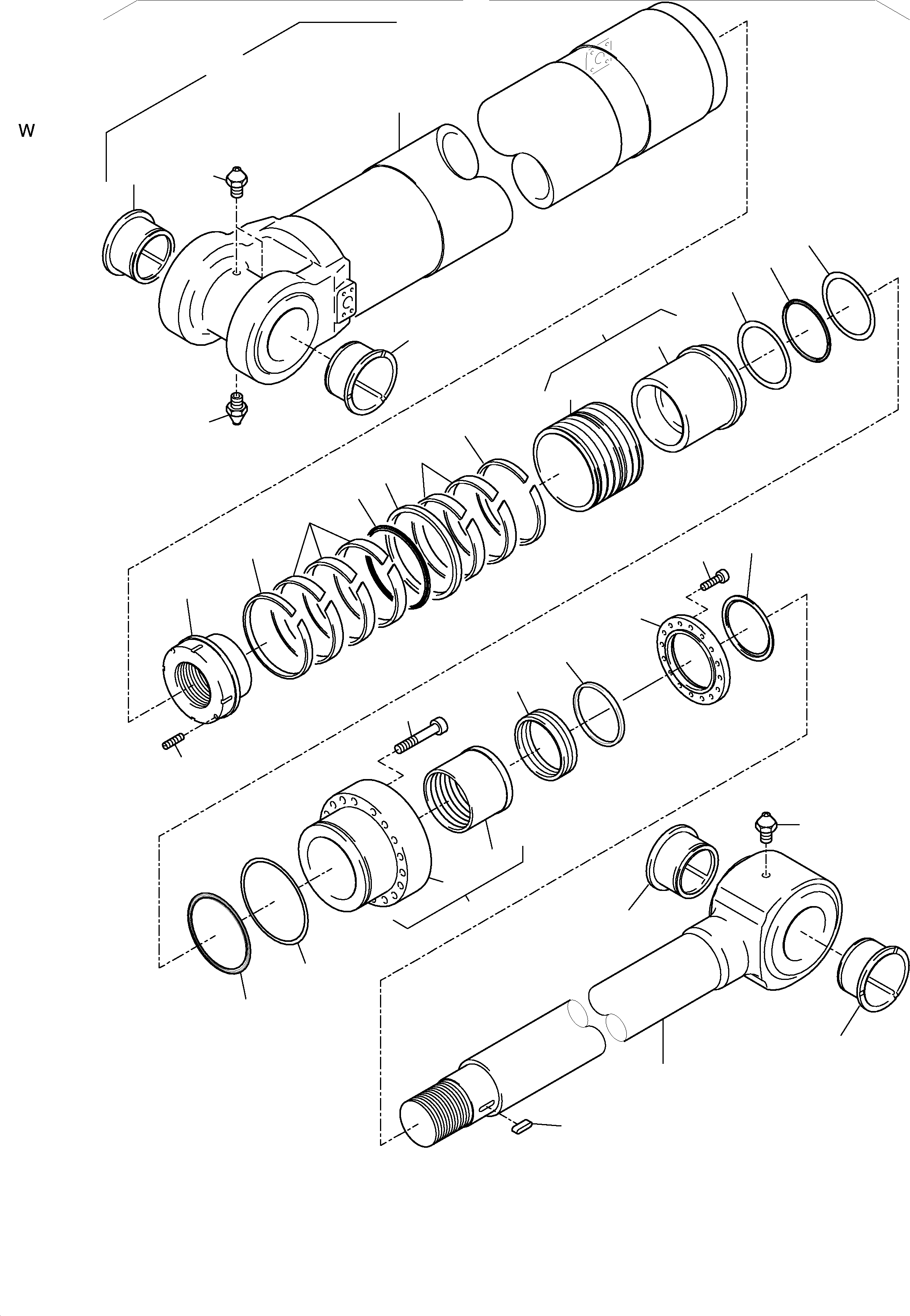 W