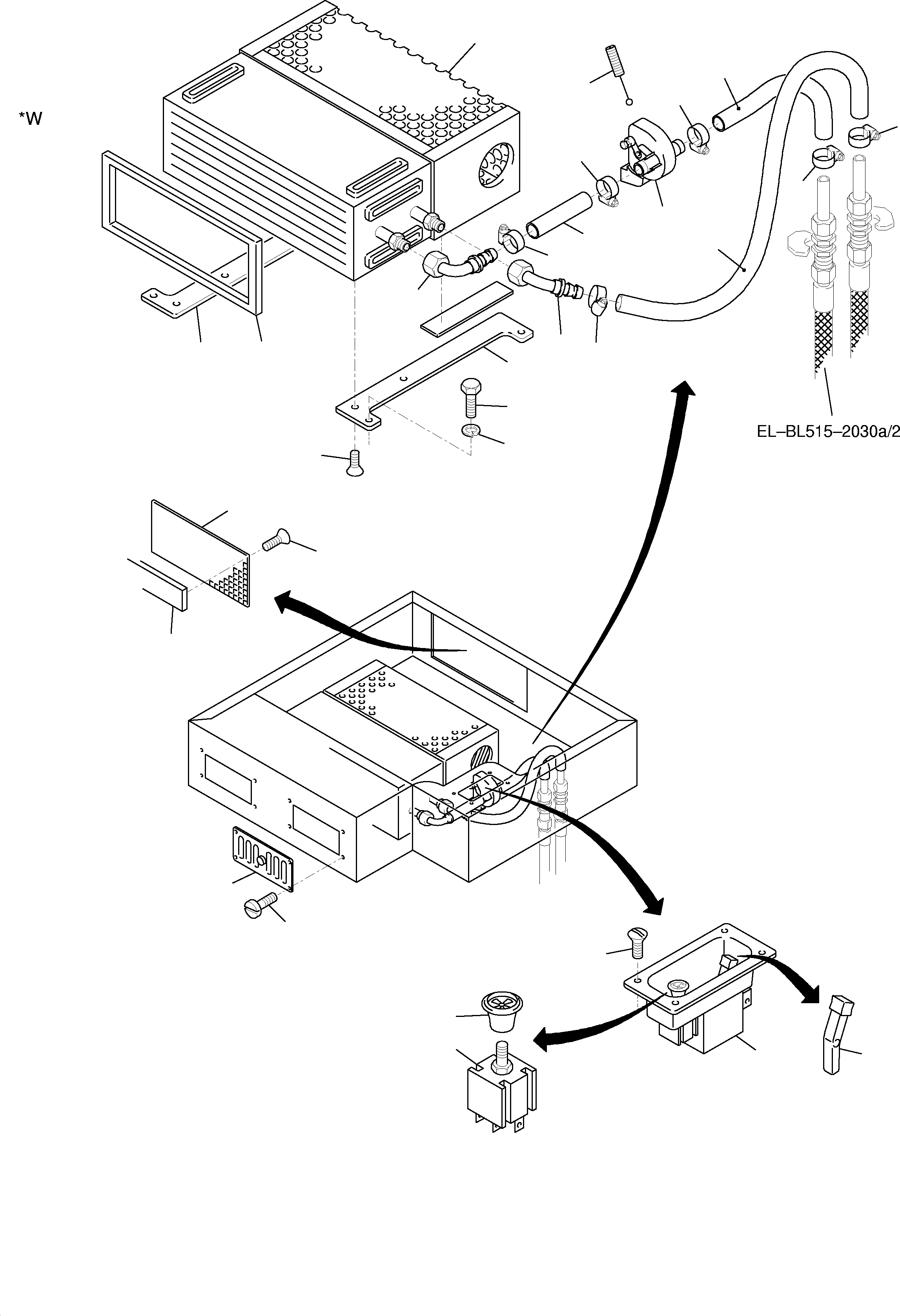 *W

EL–BL515–2030a/2