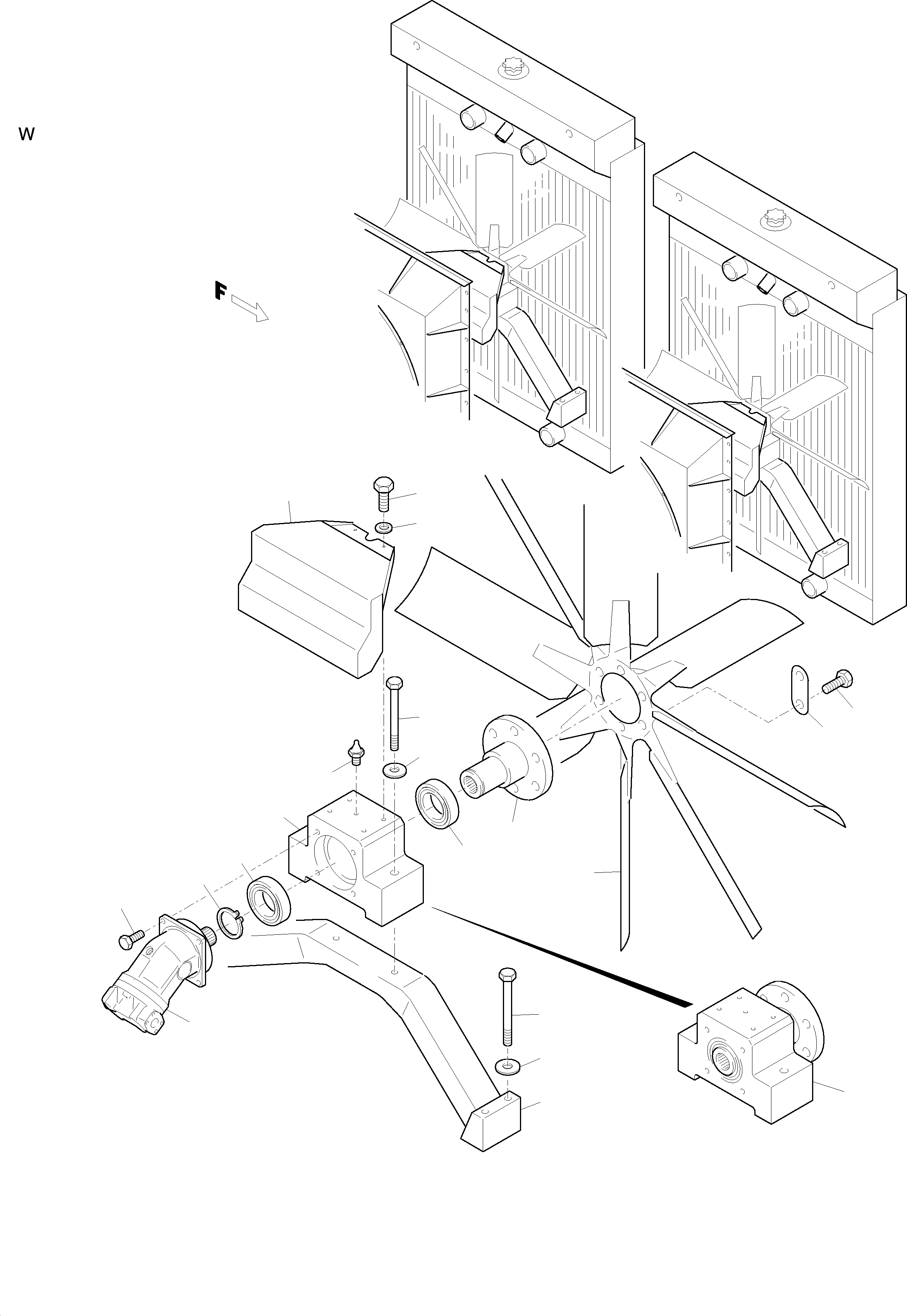 W

F