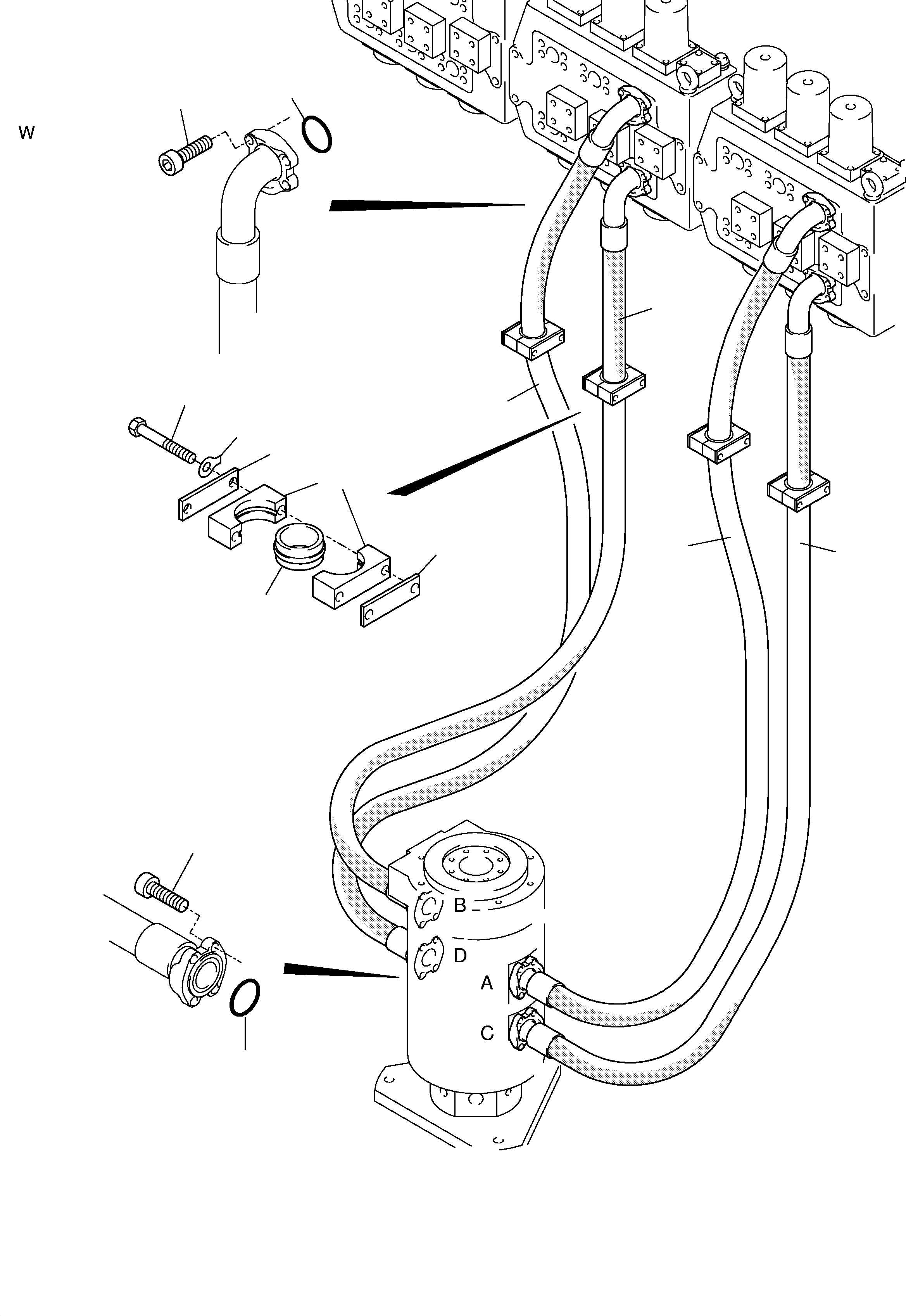 W

B

D

A

C