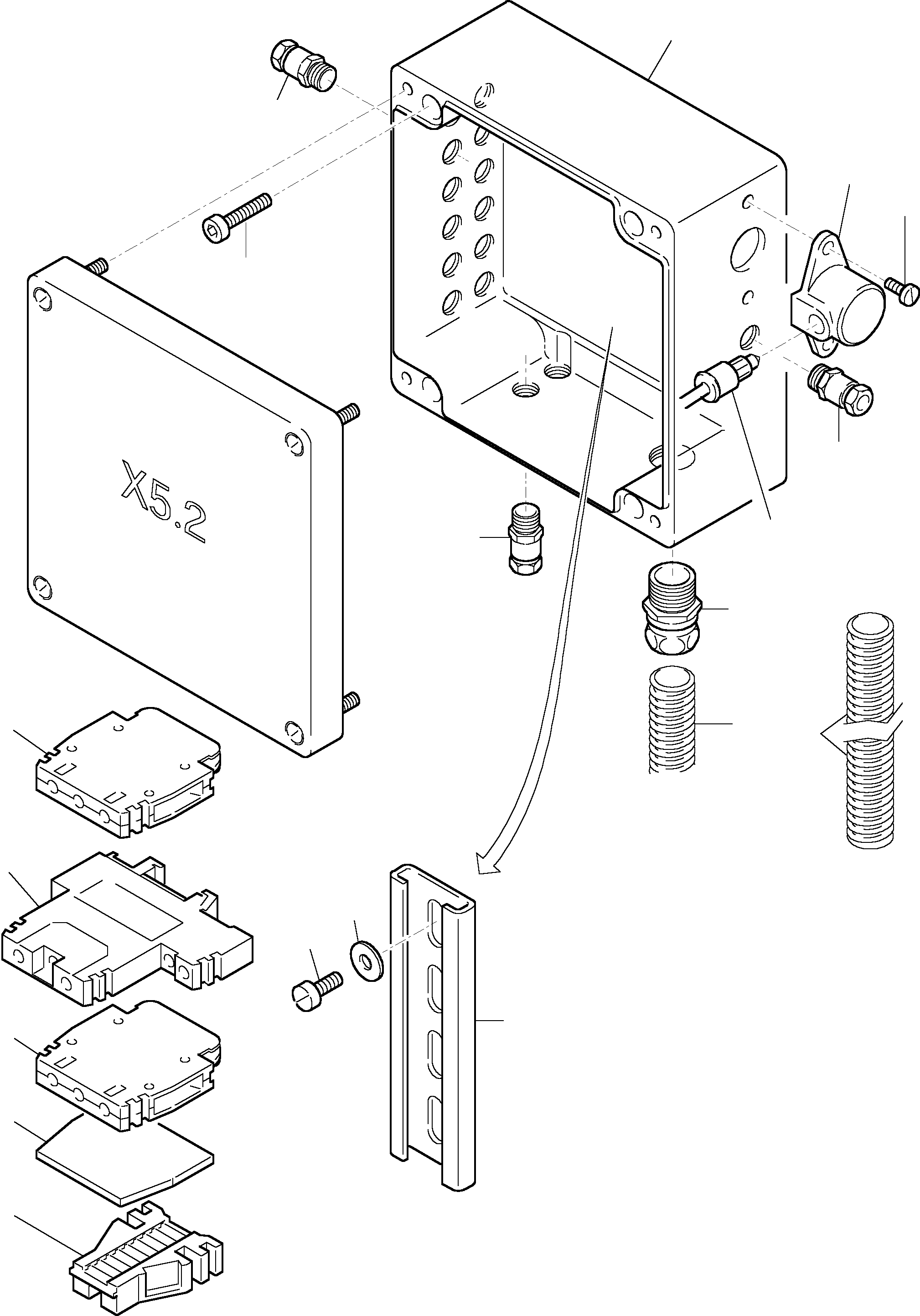 X5.2