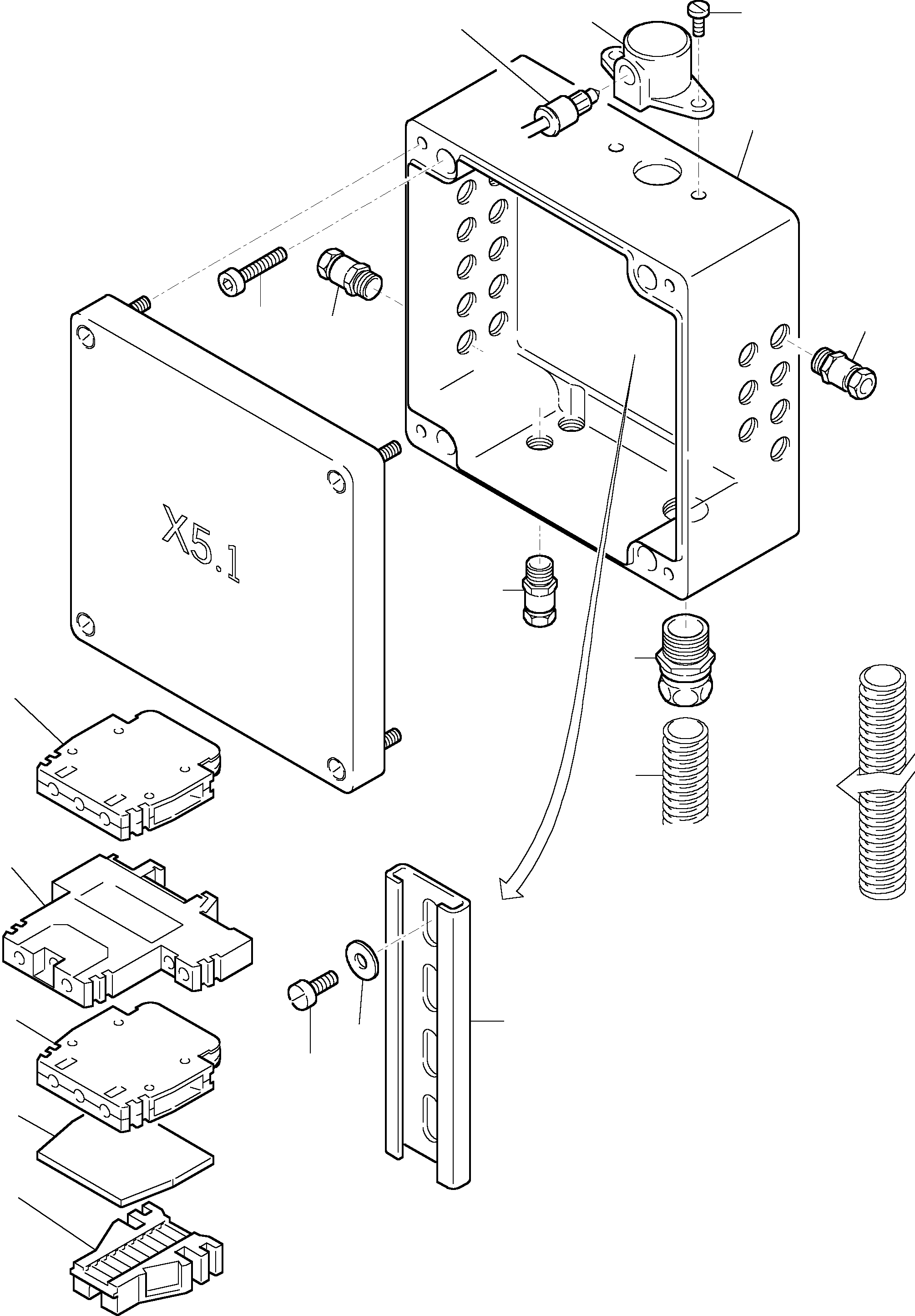 X5.1