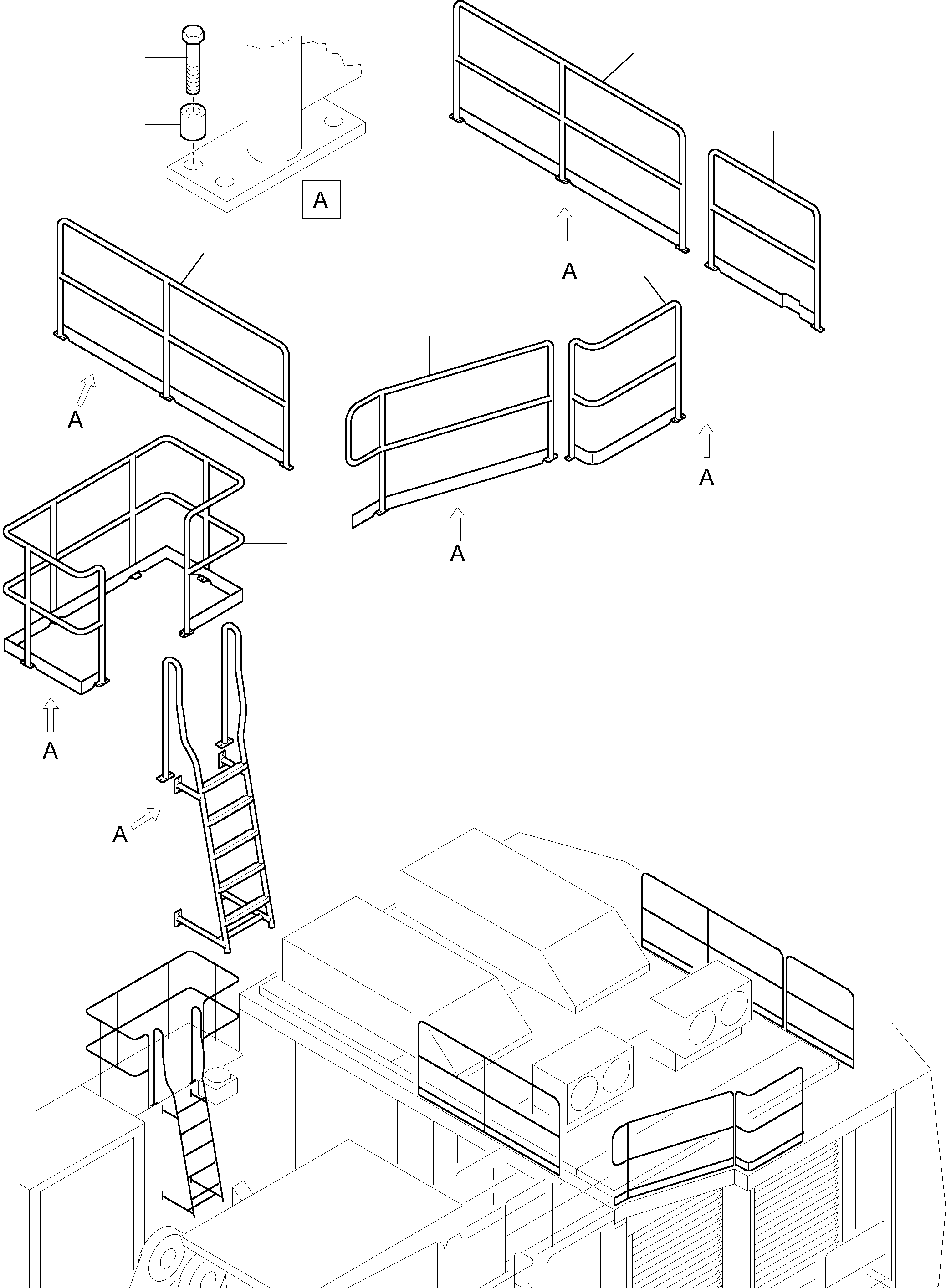 A

A

A

A

A

A

A