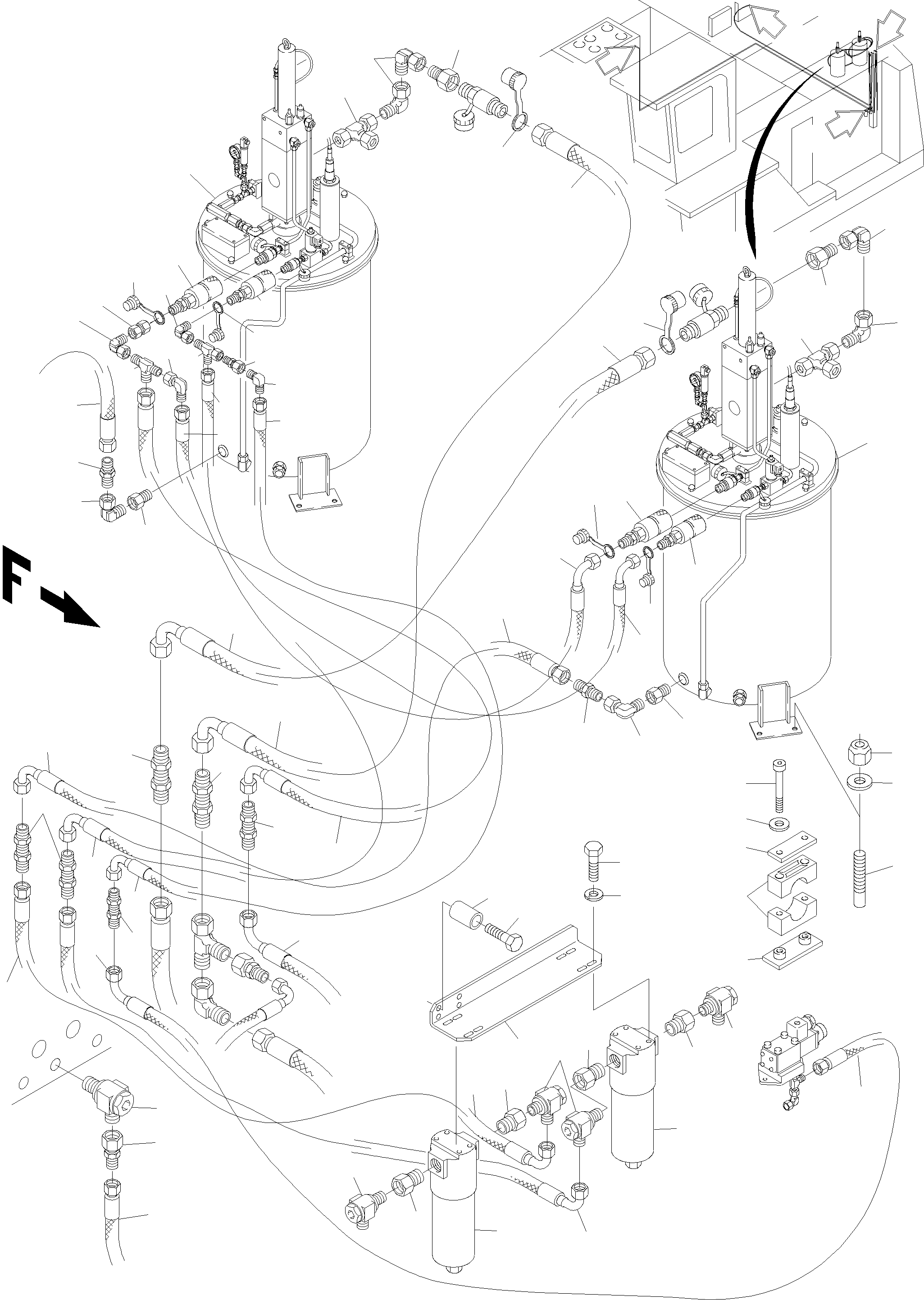 F