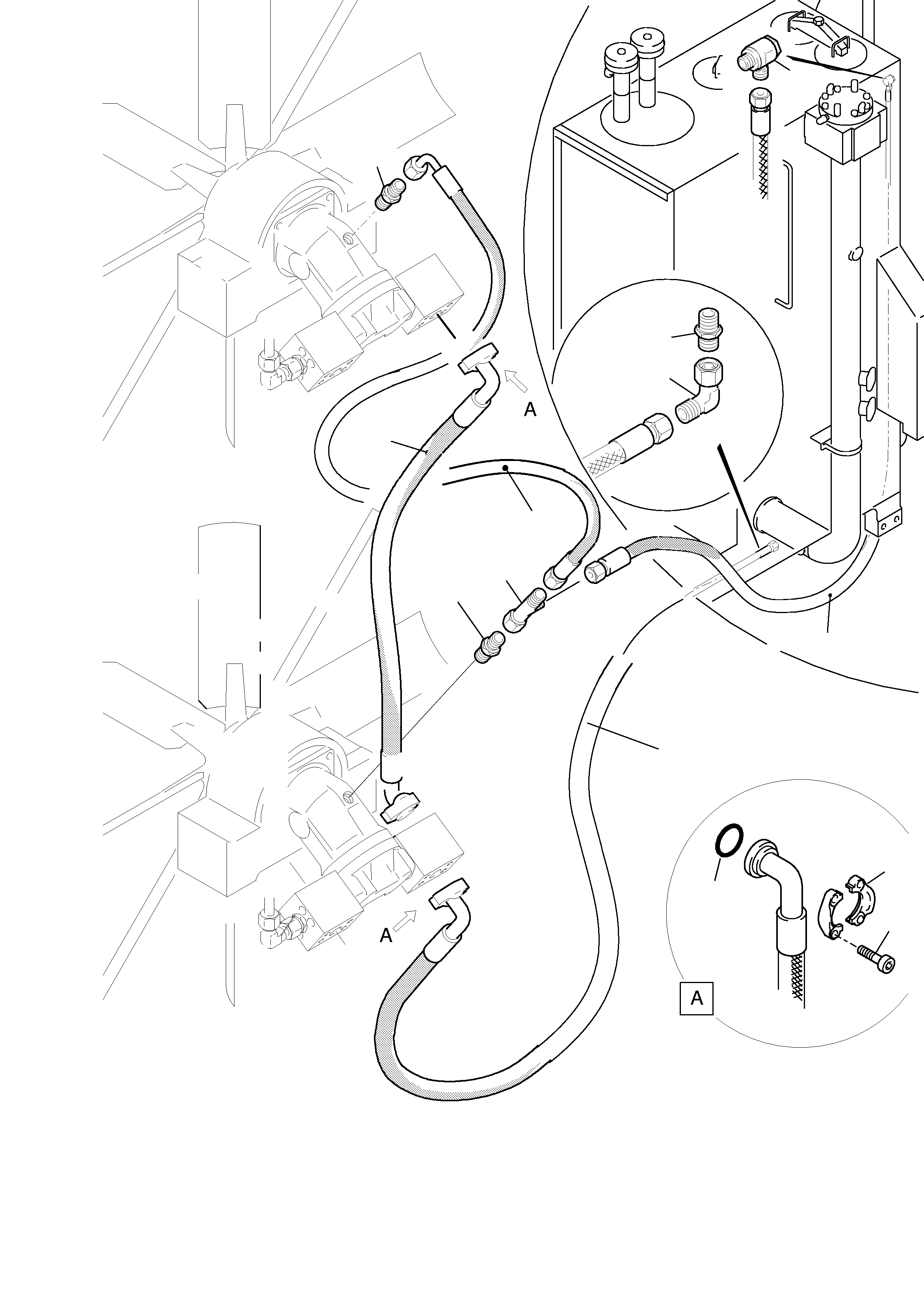 A

A

A