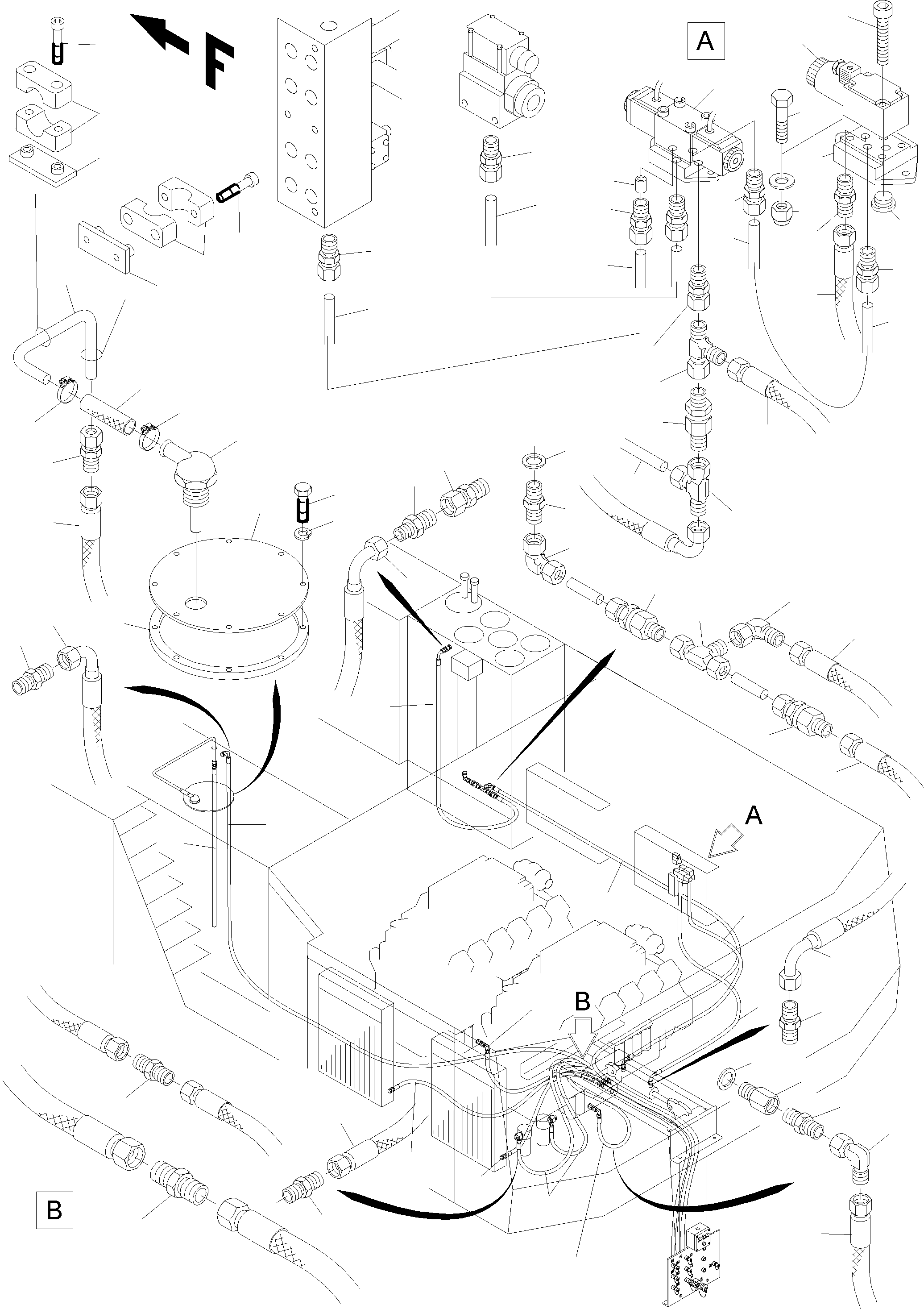 F
A
A
B
B