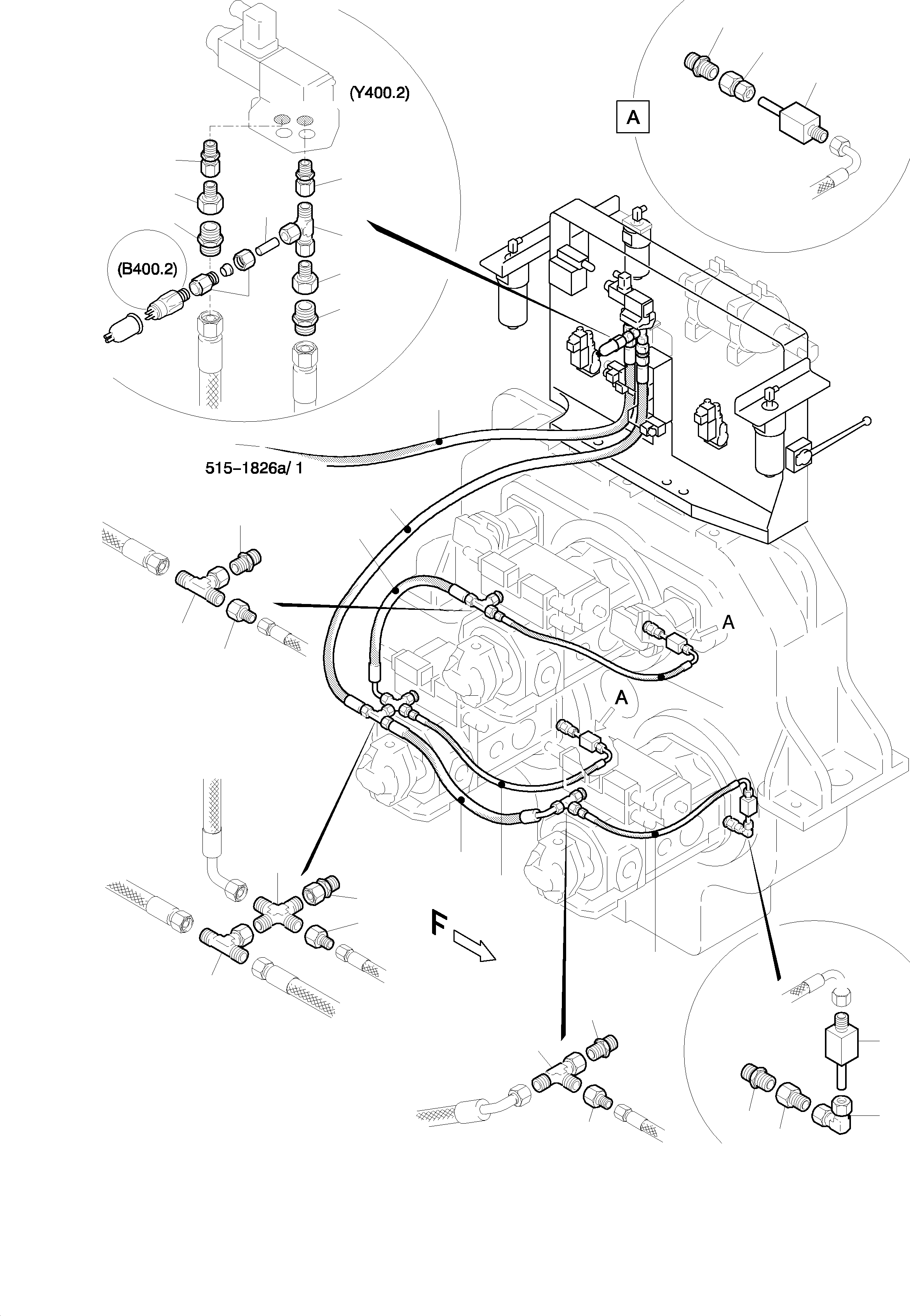 (Y400.2)

A

(B400.2)

515-1826a/ 1

A

A

F