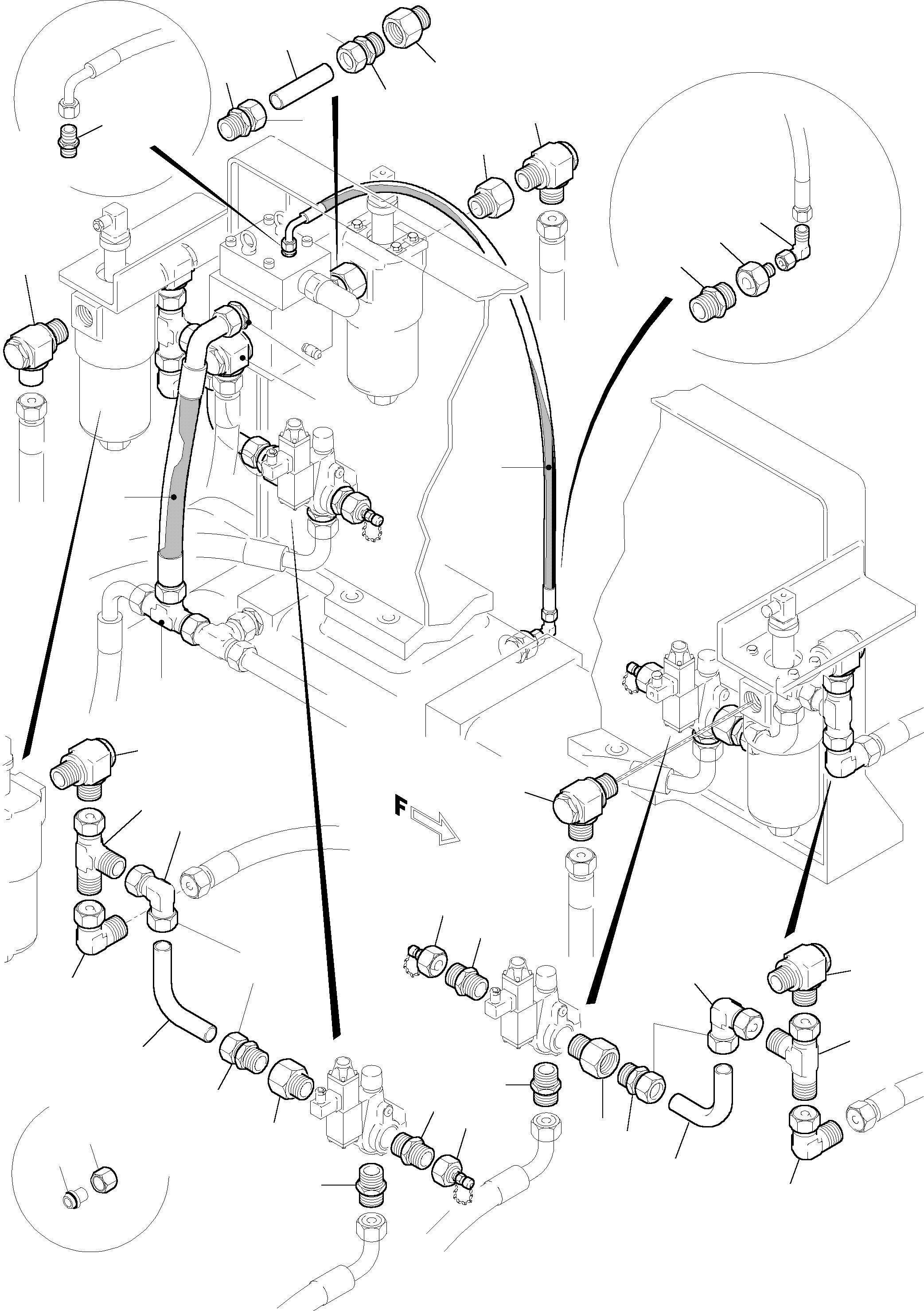 F